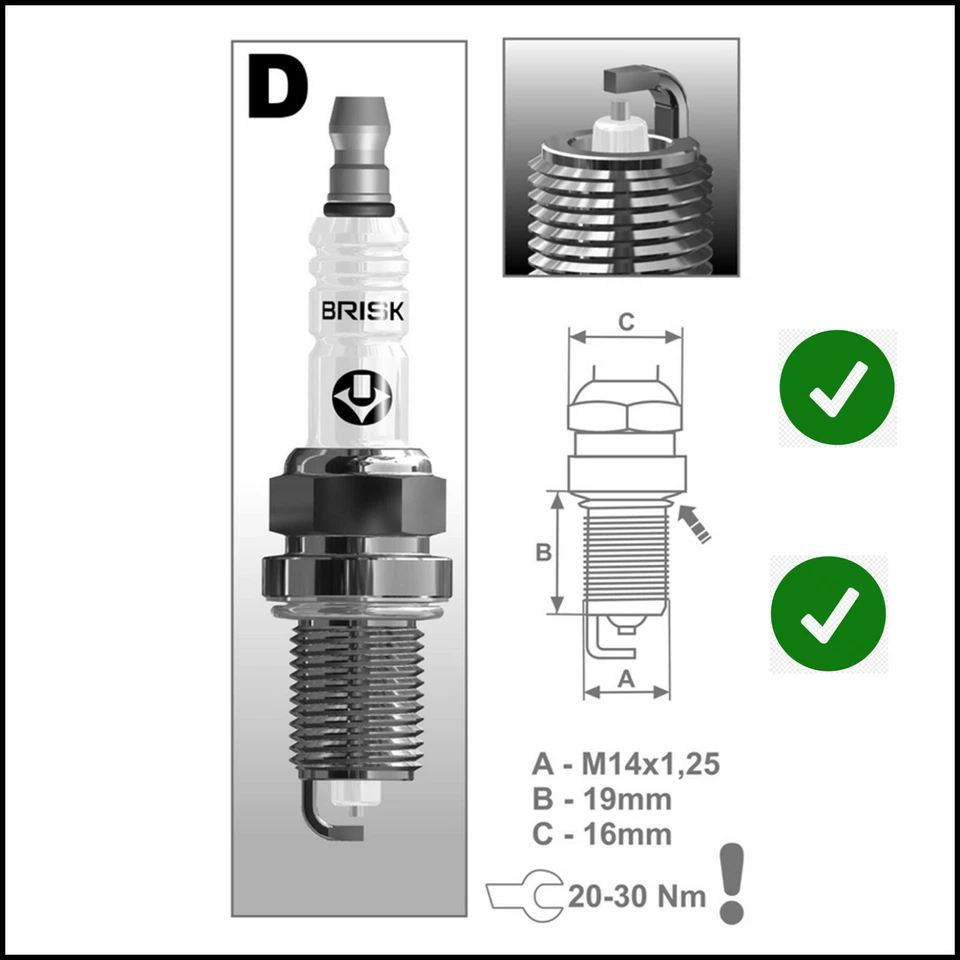 D

BRISK

C

B

A

A - M14x1,25
B - 19mm
C - 16mm

20-30 Nm !