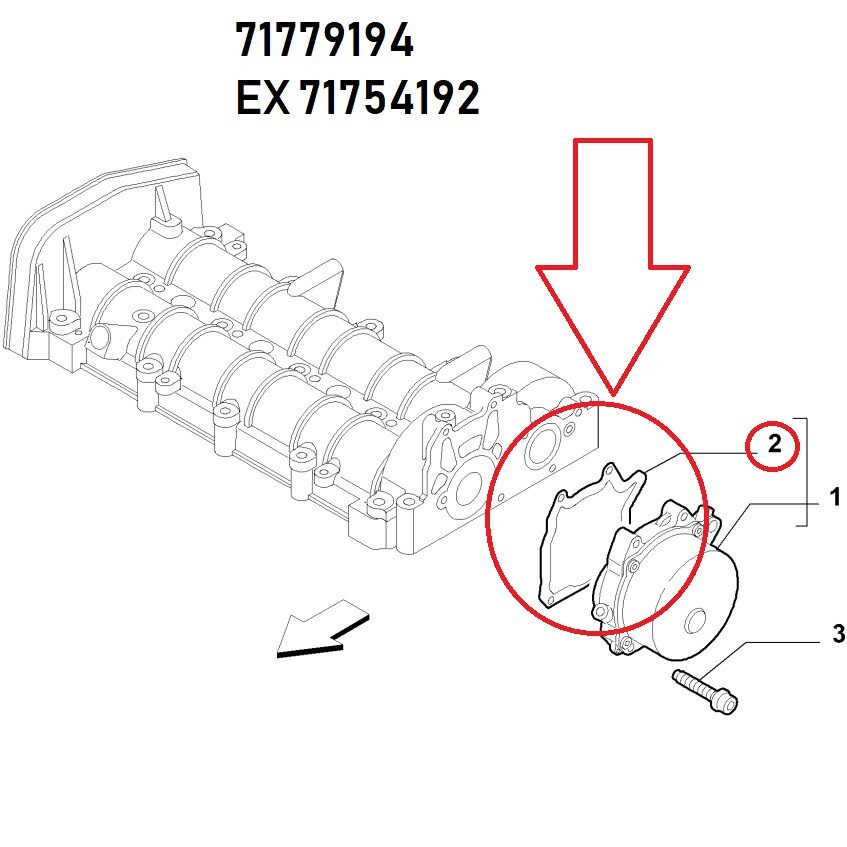 71779194
EX 71754192

2

1

3