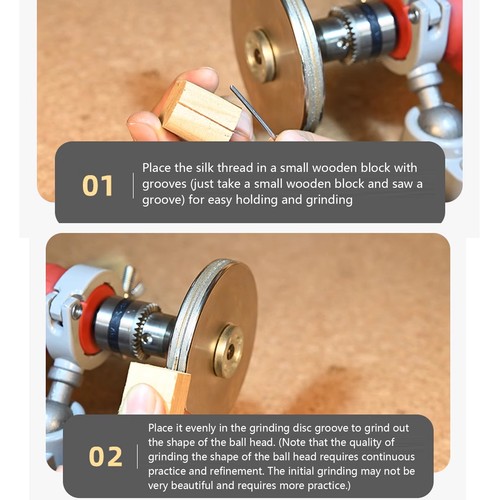 01

Place the silk thread in a small wooden block with grooves (just take a small wooden block and saw a groove) for easy holding and grinding

02

Place it evenly in the grinding disc groove to grind out the shape of the ball head. (Note that the quality of grinding the shape of the ball head requires continuous practice and refinement. The initial grinding may not be very beautiful and requires more practice.)