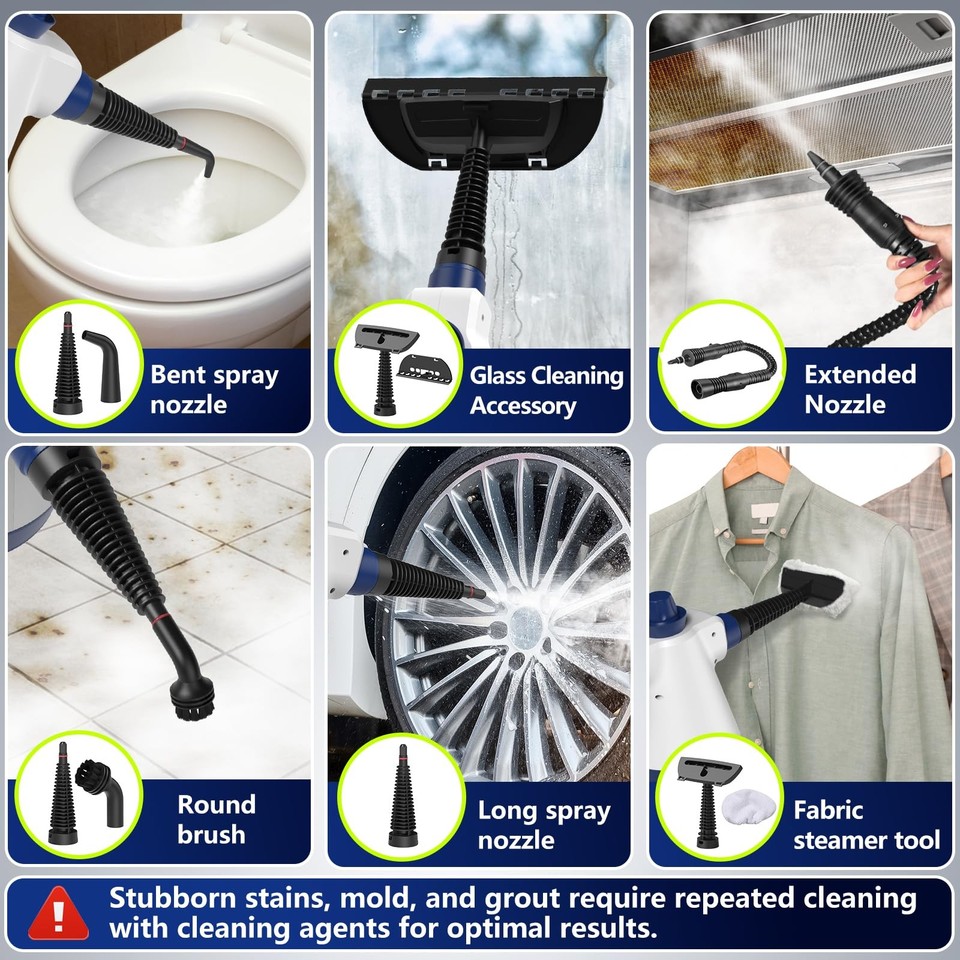 Bent spray nozzle

Glass Cleaning Accessory

Extended Nozzle

Round brush

Long spray nozzle

Fabric steamer tool

Stubborn stains, mold, and grout require repeated cleaning with cleaning agents for optimal results.