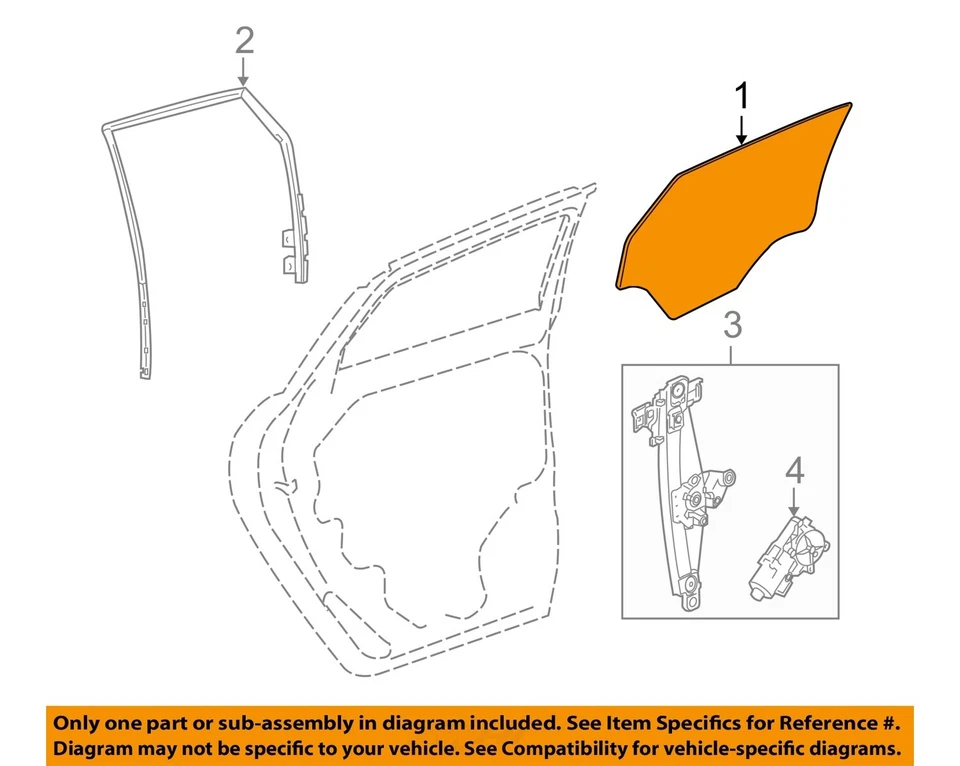 2

1

3

4

Only one part or sub-assembly in diagram included. See Item Specifics for Reference #. Diagram may not be specific to your vehicle. See Compatibility for vehicle-specific diagrams.