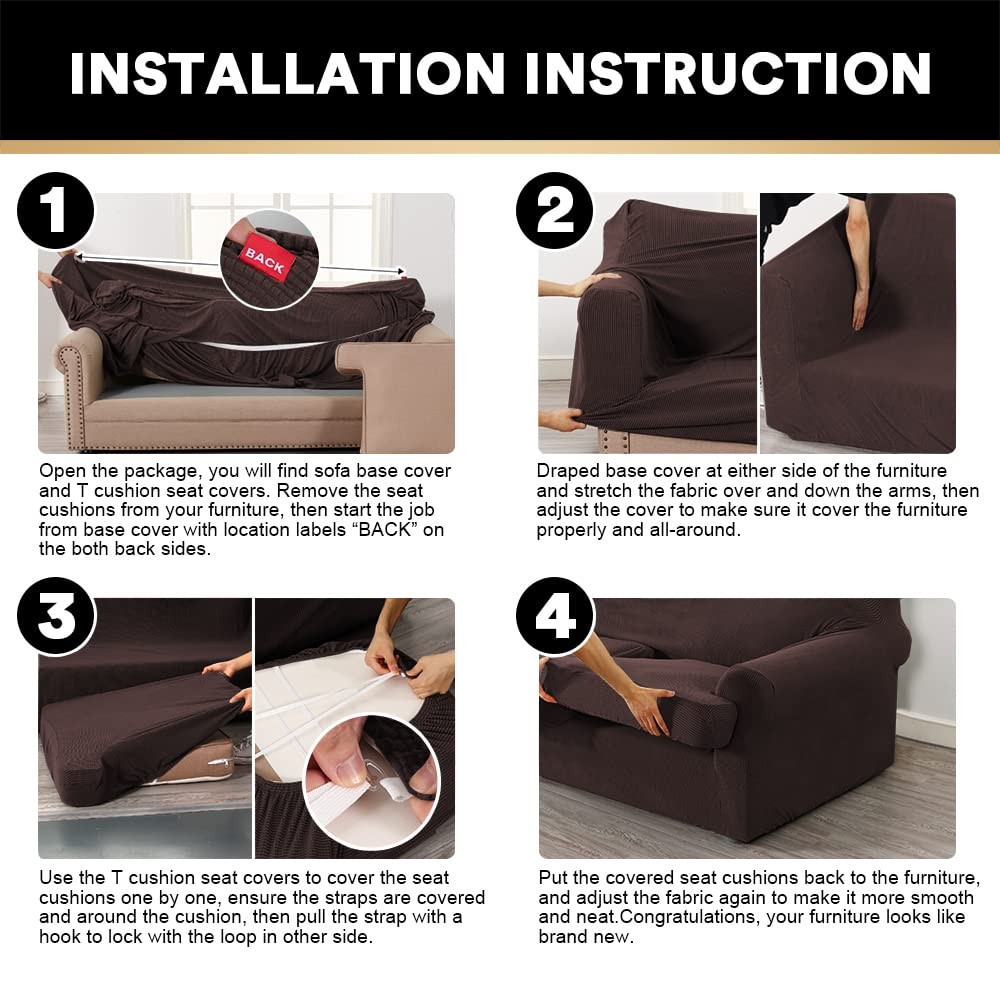 INSTALLATION INSTRUCTION

1

BACK

Open the package, you will find sofa base cover and T cushion seat covers. Remove the seat cushions from your furniture, then start the job from base cover with location labels “BACK” on the both back sides.

2

Draped base cover at either side of the furniture and stretch the fabric over and down the arms, then adjust the cover to make sure it cover the furniture properly and all-around.

3

Use the T cushion seat covers to cover the seat cushions one by one, ensure the straps are covered and around the cushion, then pull the strap with a hook to lock with the loop in other side.

4

Put the covered seat cushions back to the furniture, and adjust the fabric again to make it more smooth and neat.Congratulations, your furniture looks like brand new.