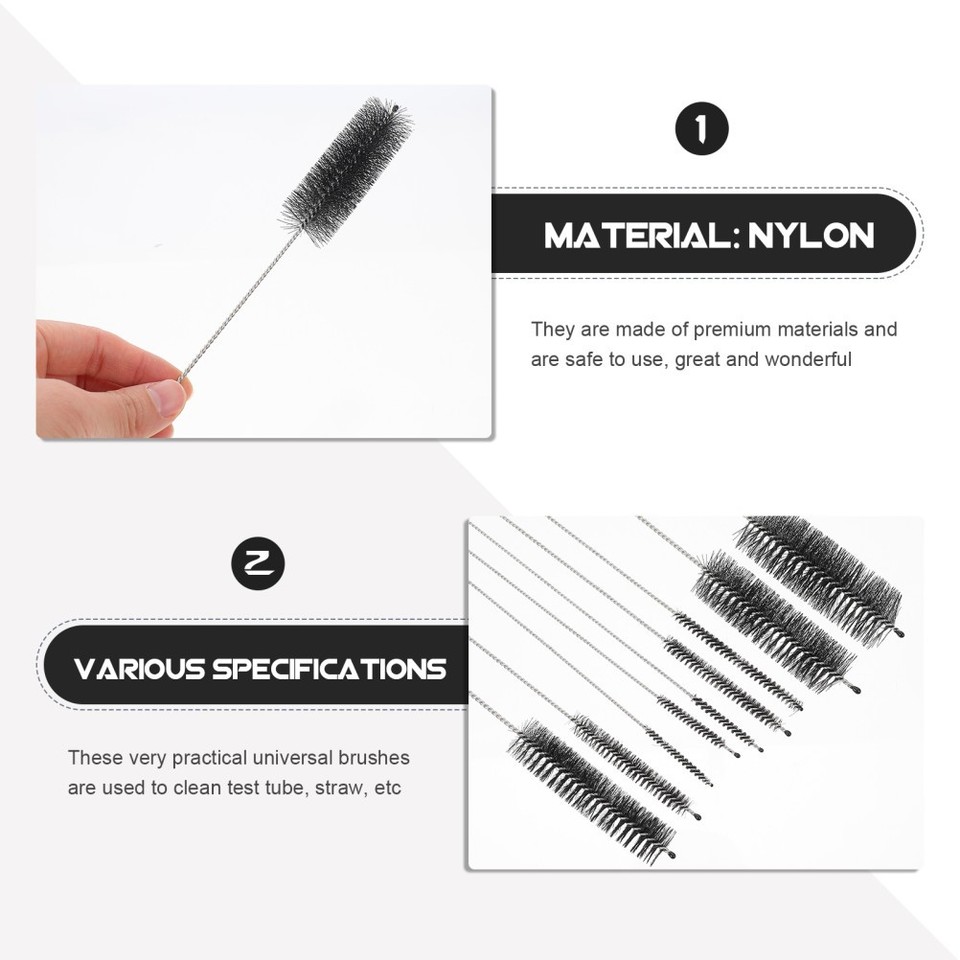 1

MATERIAL: NYLON

They are made of premium materials and are safe to use, great and wonderful

2

VARIOUS SPECIFICATIONS

These very practical universal brushes are used to clean test tube, straw, etc