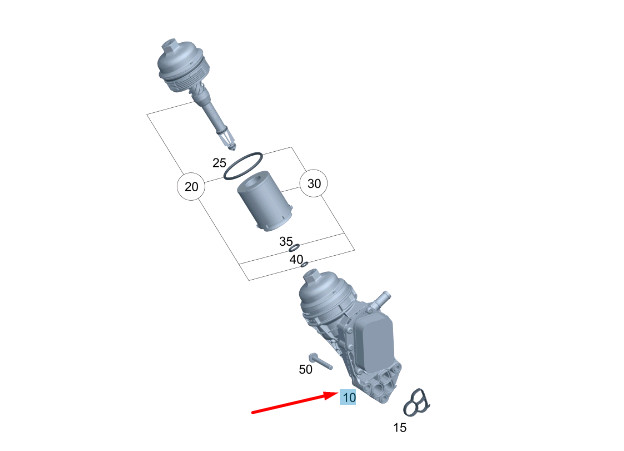 25
20
30
35
40
50
10
15