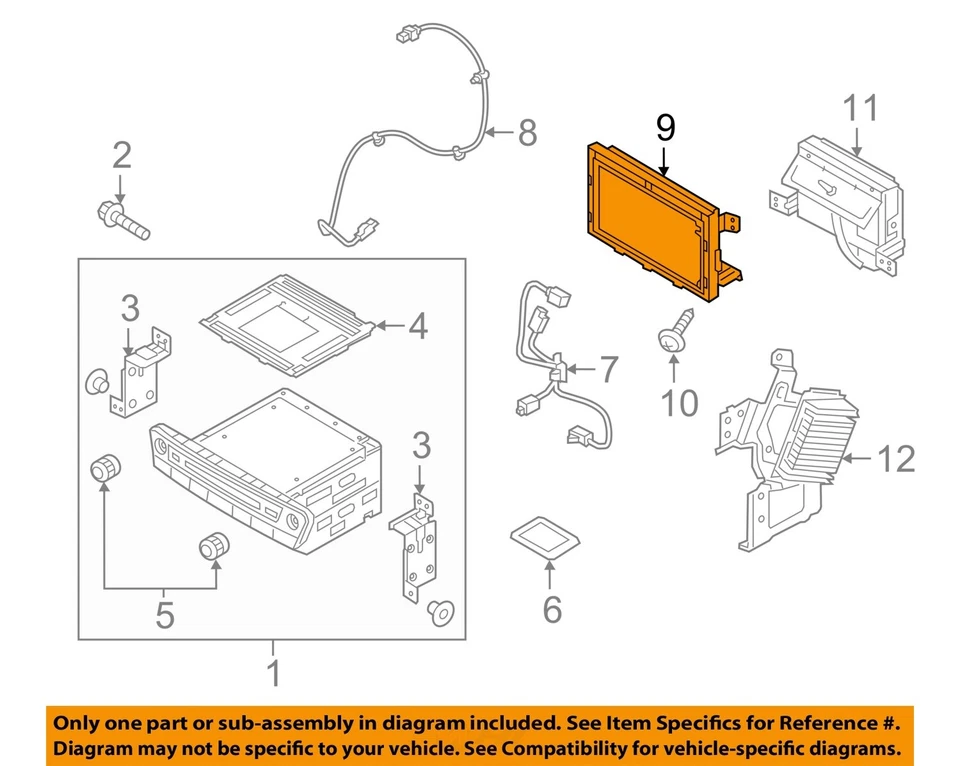 2

8

9

11

3

4

7

10

3

12

5

6

1

Only one part or sub-assembly in diagram included. See Item Specifics for Reference #. Diagram may not be specific to your vehicle. See Compatibility for vehicle-specific diagrams.