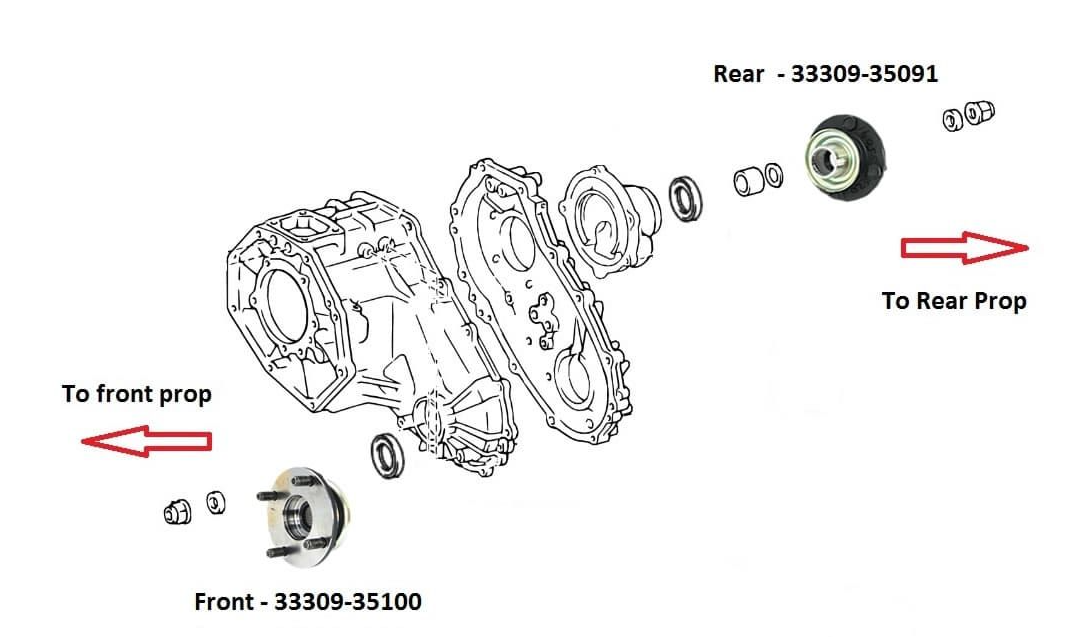 Rear - 33309-35091

To Rear Prop

To front prop

Front - 33309-35100