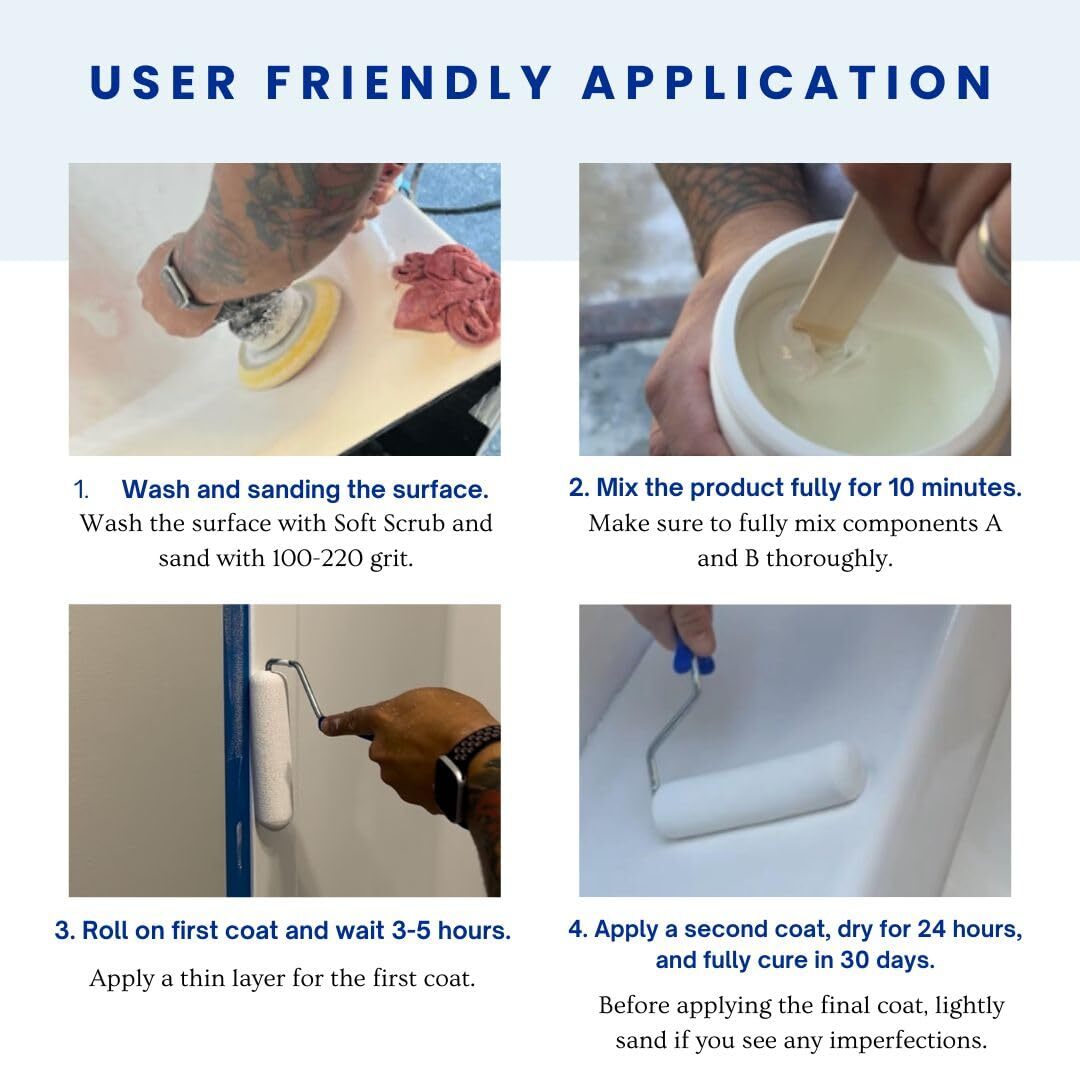 USER FRIENDLY APPLICATION

1. Wash and sanding the surface.
Wash the surface with Soft Scrub and sand with 100-220 grit.

2. Mix the product fully for 10 minutes.
Make sure to fully mix components A and B thoroughly.

3. Roll on first coat and wait 3-5 hours.
Apply a thin layer for the first coat.

4. Apply a second coat, dry for 24 hours, and fully cure in 30 days.
Before applying the final coat, lightly sand if you see any imperfections.