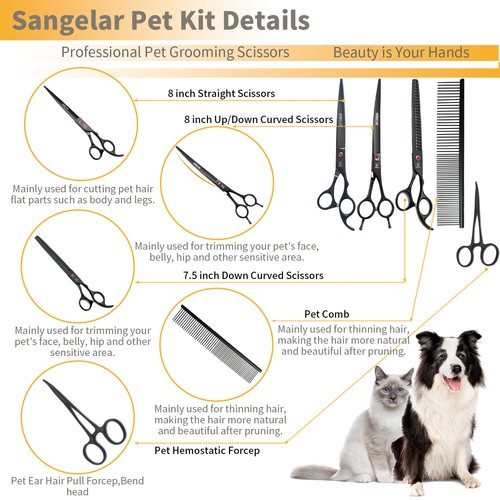 Sangelar Pet Kit Details

Professional Pet Grooming Scissors

Beauty is Your Hands

8 inch Straight Scissors

8 inch Up/Down Curved Scissors

Mainly used for cutting pet hair flat parts such as body and legs.

Mainly used for trimming your pet's face, belly, hip and other sensitive area.

7.5 inch Down Curved Scissors

Mainly used for trimming your pet's face, belly, hip and other sensitive area.

Pet Comb

Mainly used for thinning hair, making the hair more natural and beautiful after pruning.

Mainly used for thinning hair, making the hair more natural and beautiful after pruning.

Pet Hemostatic Forcep

Pet Ear Hair Pull Forcep,Bend head