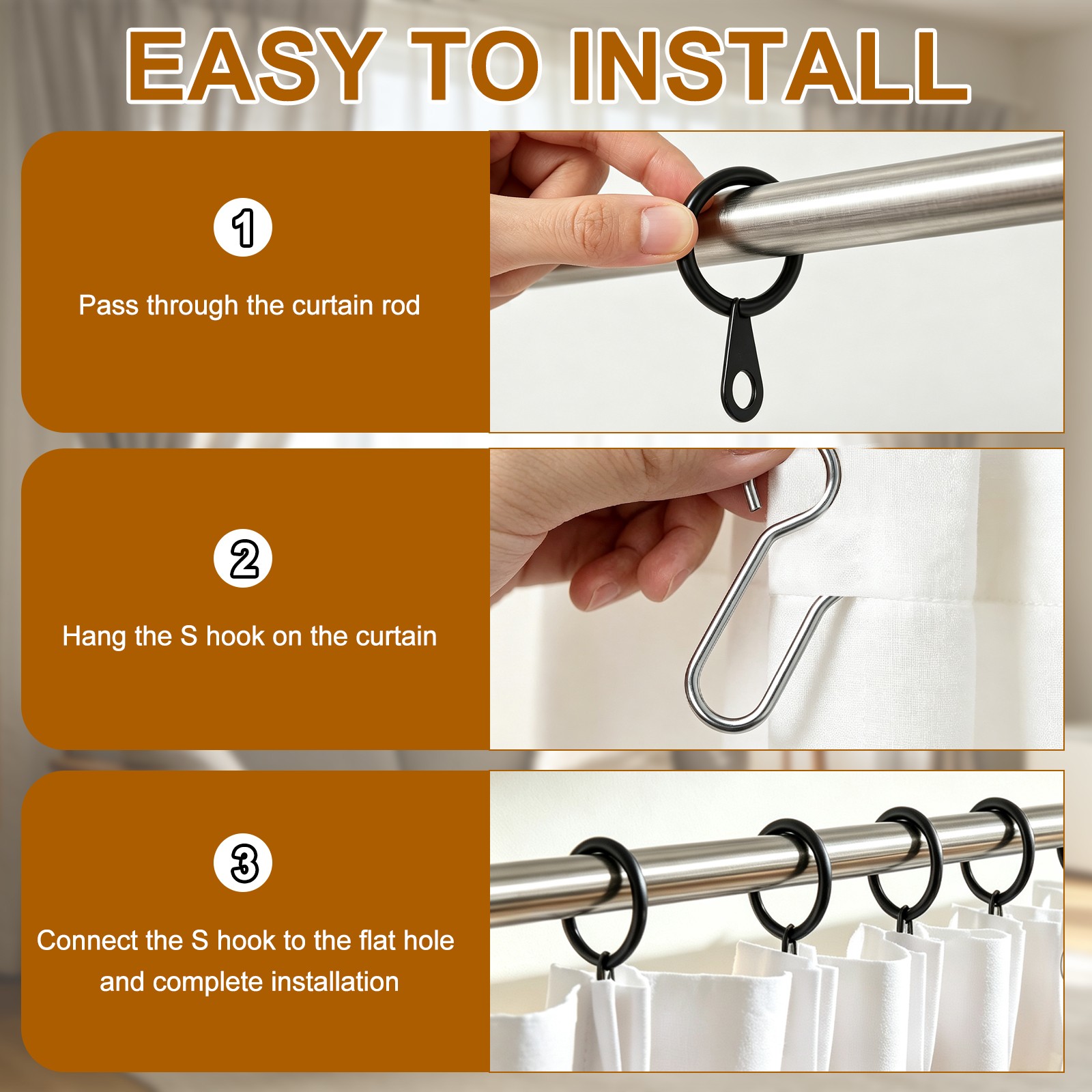 EASY TO INSTALL

1

Pass through the curtain rod

2

Hang the S hook on the curtain

3

Connect the S hook to the flat hole and complete installation