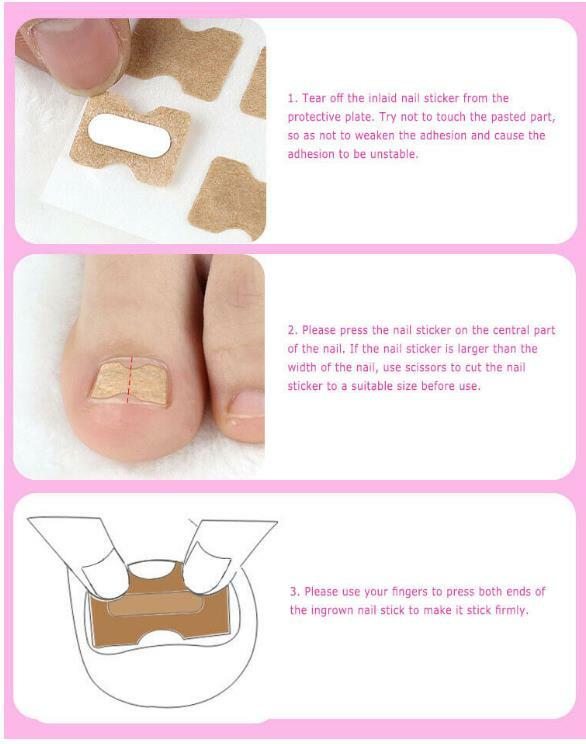 1. Tear off the inlaid nail sticker from the protective plate. Try not to touch the pasted part, so as not to weaken the adhesion and cause the adhesion to be unstable.

2. Please press the nail sticker on the central part of the nail. If the nail sticker is larger than the width of the nail, use scissors to cut the nail sticker to a suitable size before use.

3. Please use your fingers to press both ends of the ingrown nail stick to make it stick firmly.