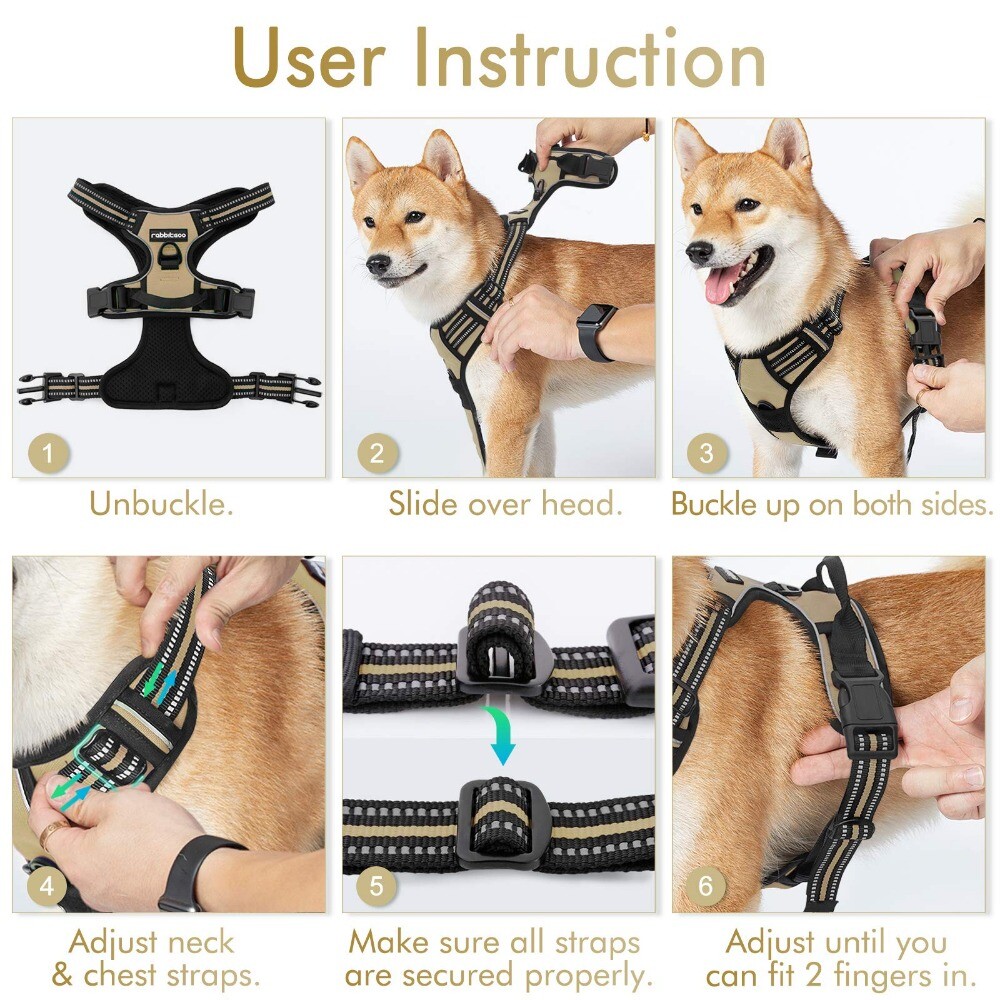 User Instruction

rabbitgoo

1

Unbuckle.

2

Slide over head.

3

Buckle up on both sides.

4

Adjust neck & chest straps.

5

Make sure all straps are secured properly.

6

Adjust until you can fit 2 fingers in.