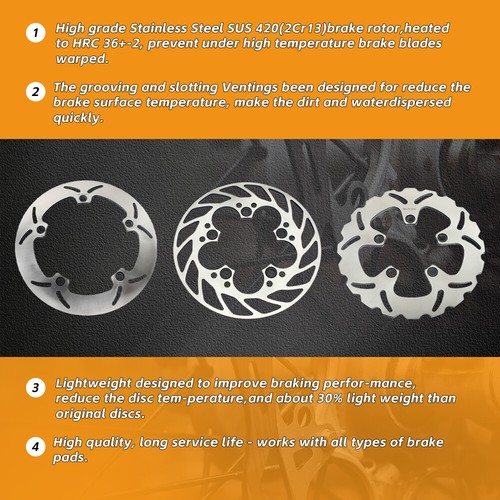 1 High grade Stainless Steel SUS 420(2Cr13)brake rotor,heated to HRC 36+-2, prevent under high temperature brake blades warped.

2 The grooving and slotting Ventings been designed for reduce the brake surface temperature, make the dirt and waterdispersed quickly.

3 Lightweight designed to improve braking perfor-mance, reduce the disc tem-perature,and about 30% light weight than original discs.

4 High quality, long service life - works with all types of brake pads.