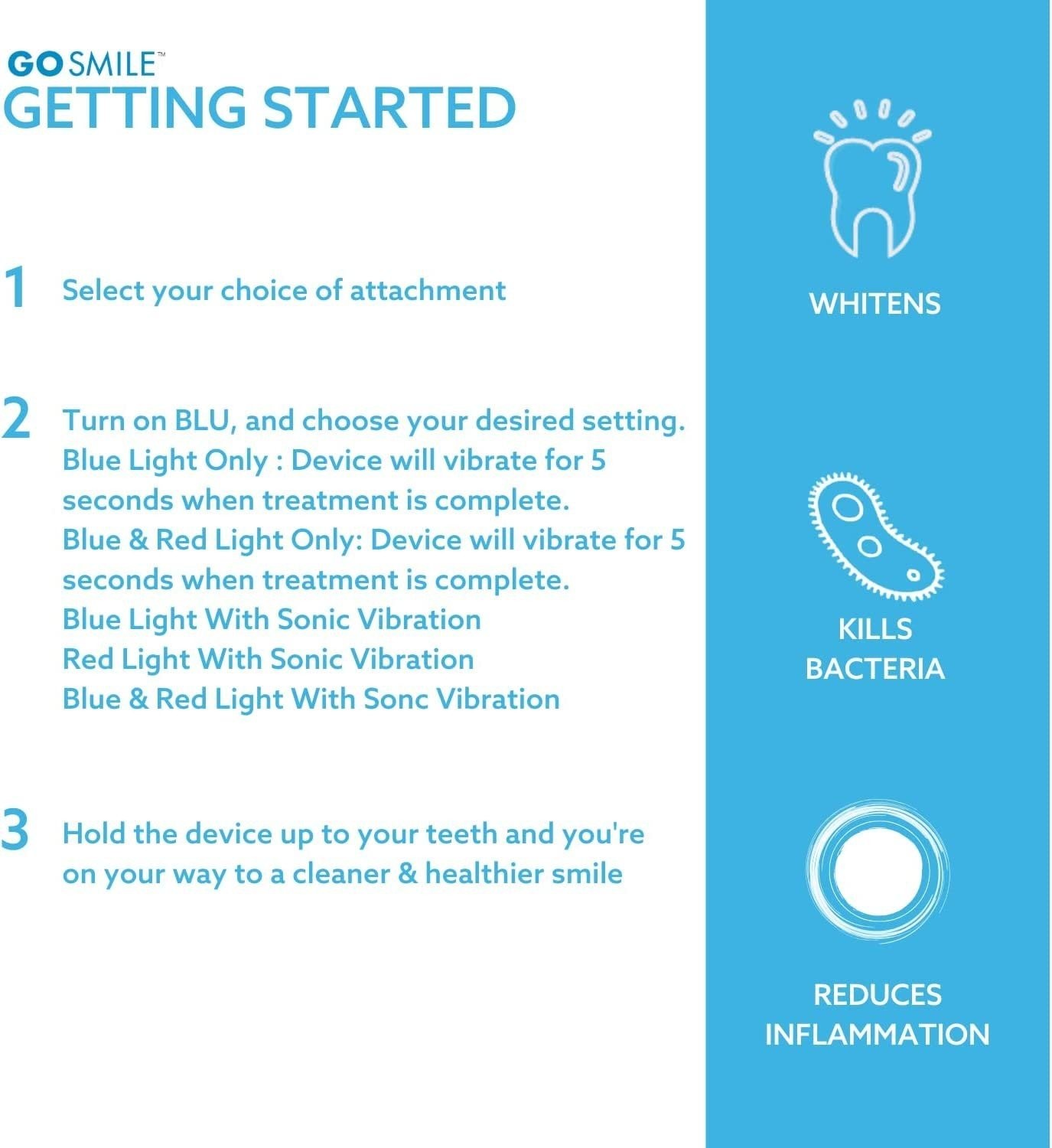 GO SMILE™
GETTING STARTED

1 Select your choice of attachment

2 Turn on BLU, and choose your desired setting.
Blue Light Only : Device will vibrate for 5 seconds when treatment is complete.
Blue & Red Light Only: Device will vibrate for 5 seconds when treatment is complete.
Blue Light With Sonic Vibration
Red Light With Sonic Vibration
Blue & Red Light With Sonc Vibration

3 Hold the device up to your teeth and you're on your way to a cleaner & healthier smile

WHITENS

KILLS BACTERIA

REDUCES INFLAMMATION