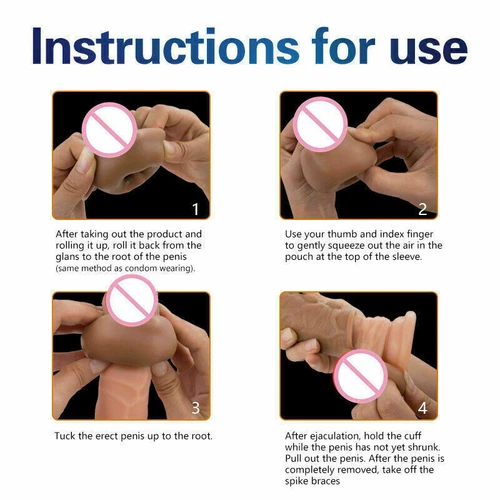 Instructions for use

1

After taking out the product and rolling it up, roll it back from the glans to the root of the penis (same method as condom wearing).

2

Use your thumb and index finger to gently squeeze out the air in the pouch at the top of the sleeve.

3

Tuck the erect penis up to the root.

4

After ejaculation, hold the cuff while the penis has not yet shrunk. Pull out the penis. After the penis is completely removed, take off the spike braces