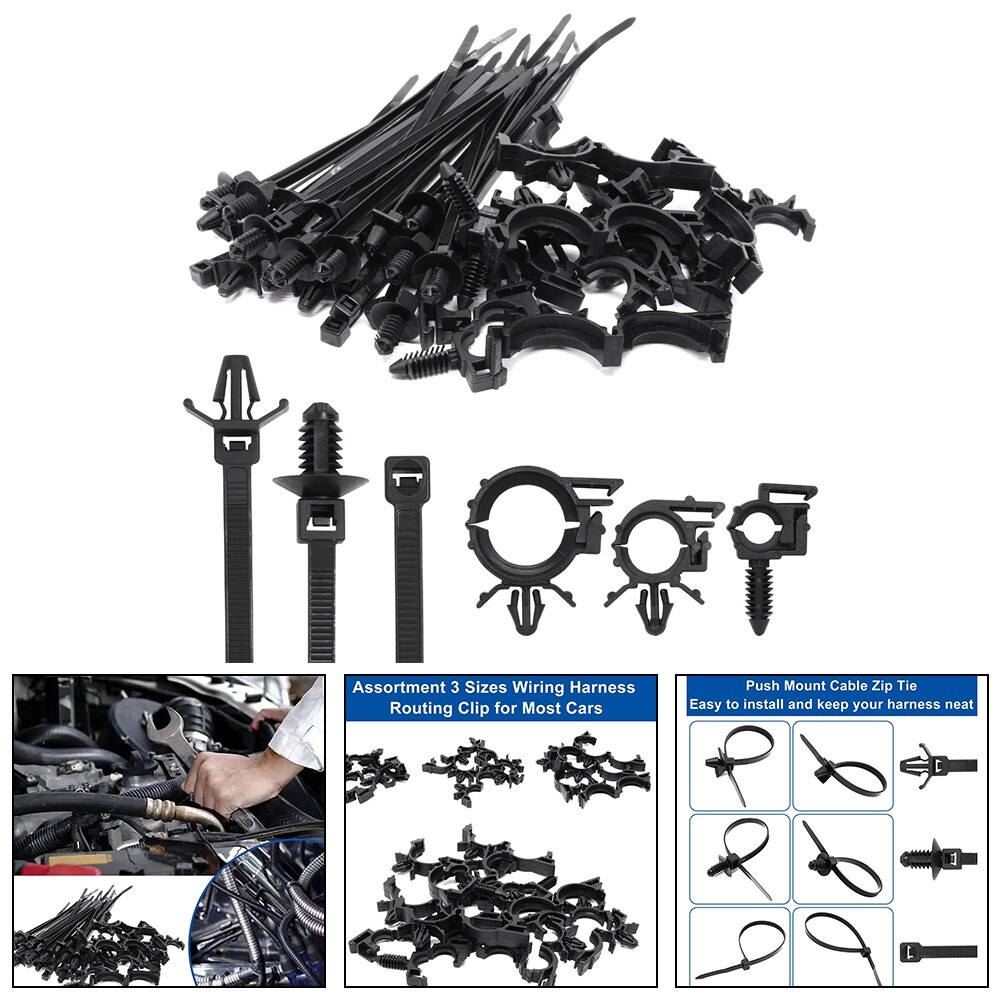 Assortment 3 Sizes Wiring Harness Routing Clip for Most Cars

Push Mount Cable Zip Tie
Easy to install and keep your harness neat