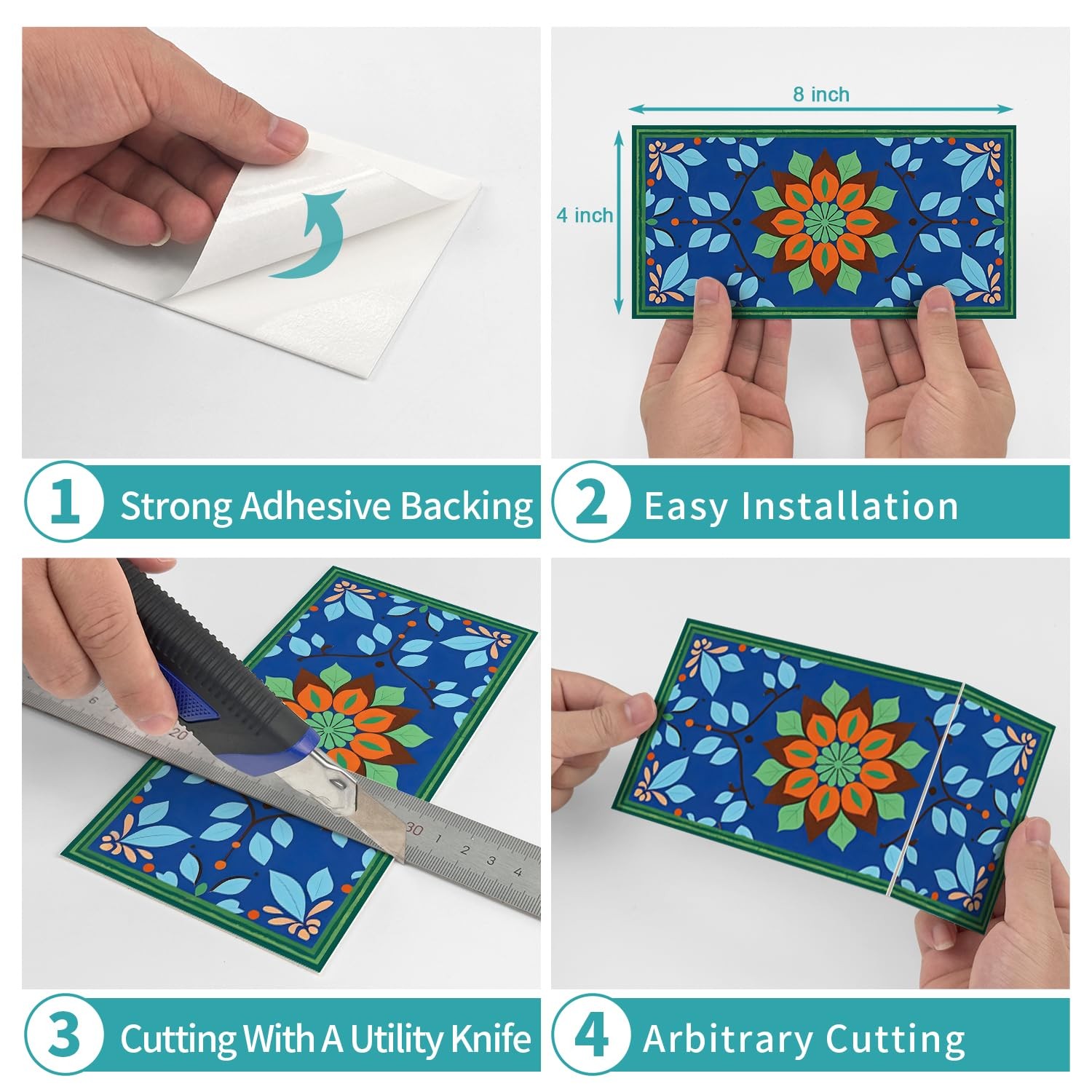 8 inch

4 inch

1 Strong Adhesive Backing

2 Easy Installation

20

30 1 2 3 4

3 Cutting With A Utility Knife

4 Arbitrary Cutting