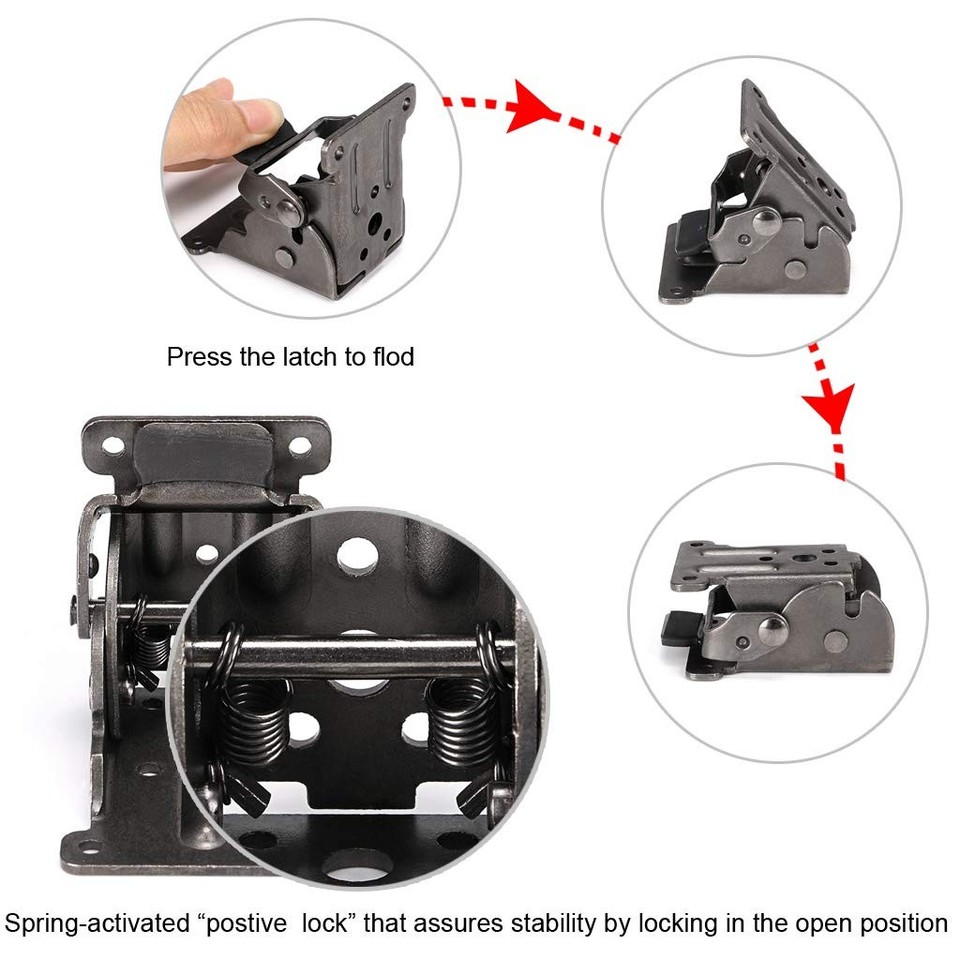 Press the latch to flod

Spring-activated “postive lock” that assures stability by locking in the open position