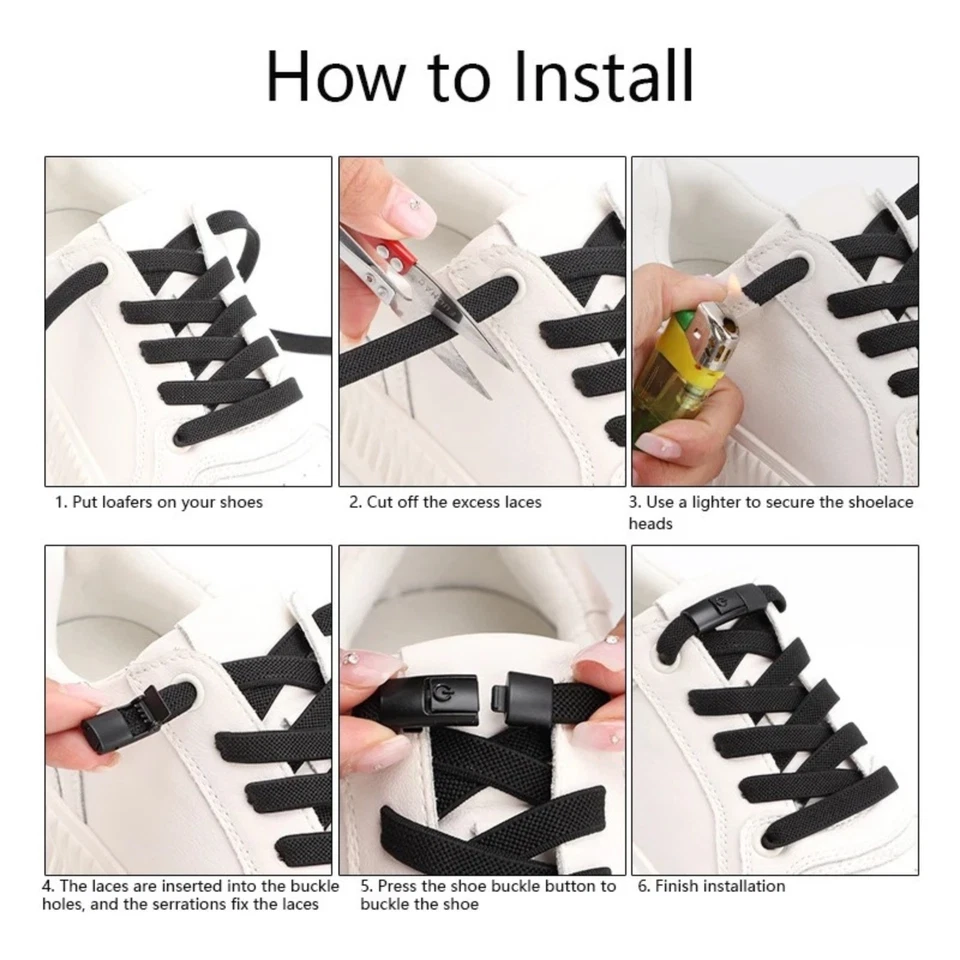 How to Install

1. Put loafers on your shoes

2. Cut off the excess laces

3. Use a lighter to secure the shoelace heads

4. The laces are inserted into the buckle holes, and the serrations fix the laces

5. Press the shoe buckle button to buckle the shoe

6. Finish installation