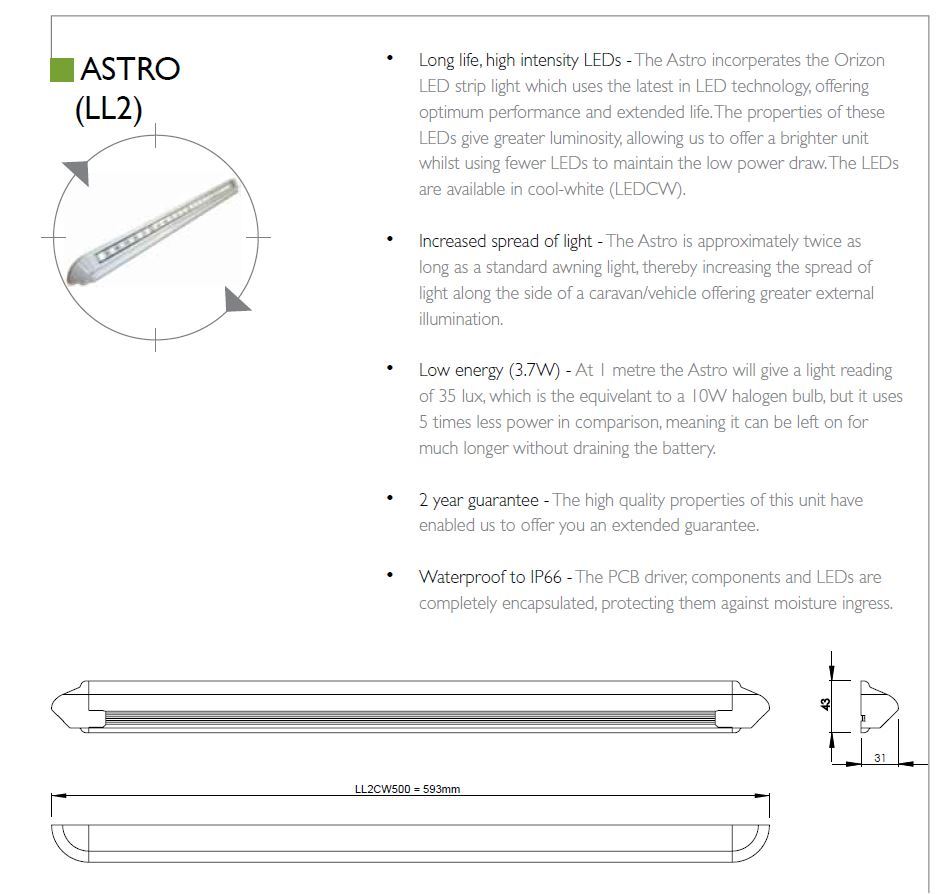 ASTRO (LL2)

• Long life, high intensity LEDs - The Astro incorperates the Orizon LED strip light which uses the latest in LED technology, offering optimum performance and extended life. The properties of these LEDs give greater luminosity, allowing us to offer a brighter unit whilst using fewer LEDs to maintain the low power draw. The LEDs are available in cool-white (LEDCW).

• Increased spread of light - The Astro is approximately twice as long as a standard awning light, thereby increasing the spread of light along the side of a caravan/vehicle offering greater external illumination.

• Low energy (3.7W) - At 1 metre the Astro will give a light reading of 35 lux, which is the equivelant to a 10W halogen bulb, but it uses 5 times less power in comparison, meaning it can be left on for much longer without draining the battery.

• 2 year guarantee - The high quality properties of this unit have enabled us to offer you an extended guarantee.

• Waterproof to IP66 - The PCB driver, components and LEDs are completely encapsulated, protecting them against moisture ingress.

43

31

LL2CW500 = 593mm