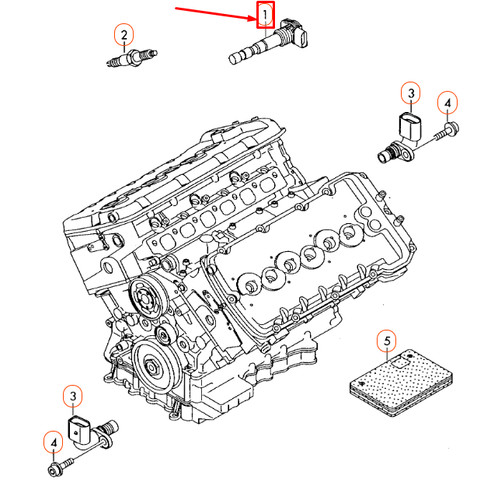 1
2
3
4
5
3
4