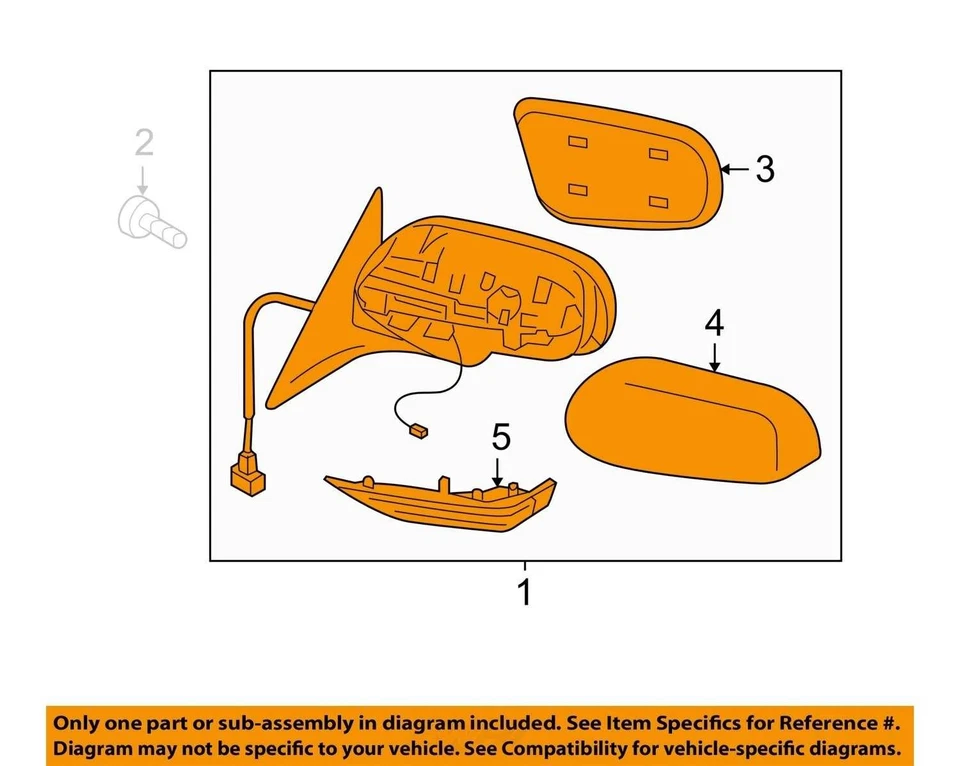 2

3

4

5

1

Only one part or sub-assembly in diagram included. See Item Specifics for Reference #.
Diagram may not be specific to your vehicle. See Compatibility for vehicle-specific diagrams.