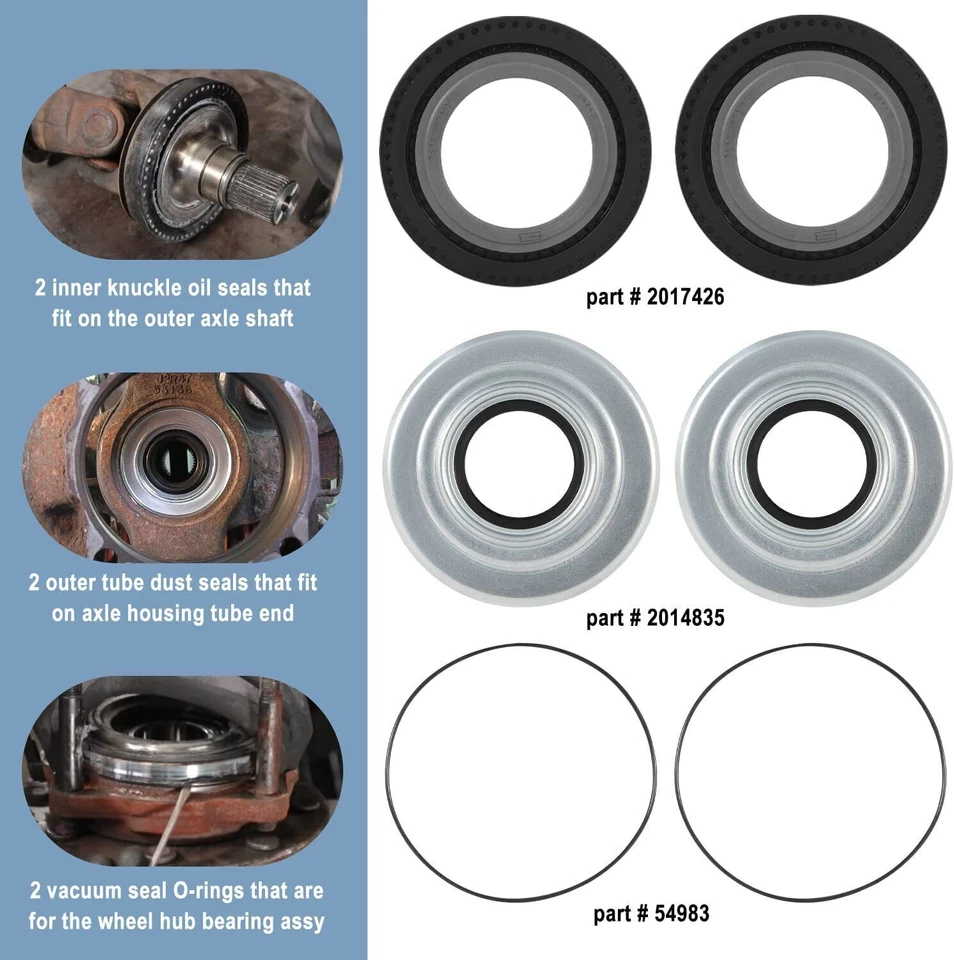 2 inner knuckle oil seals that fit on the outer axle shaft

2 outer tube dust seals that fit on axle housing tube end

2 vacuum seal O-rings that are for the wheel hub bearing assy

part # 2017426

part # 2014835

part # 54983