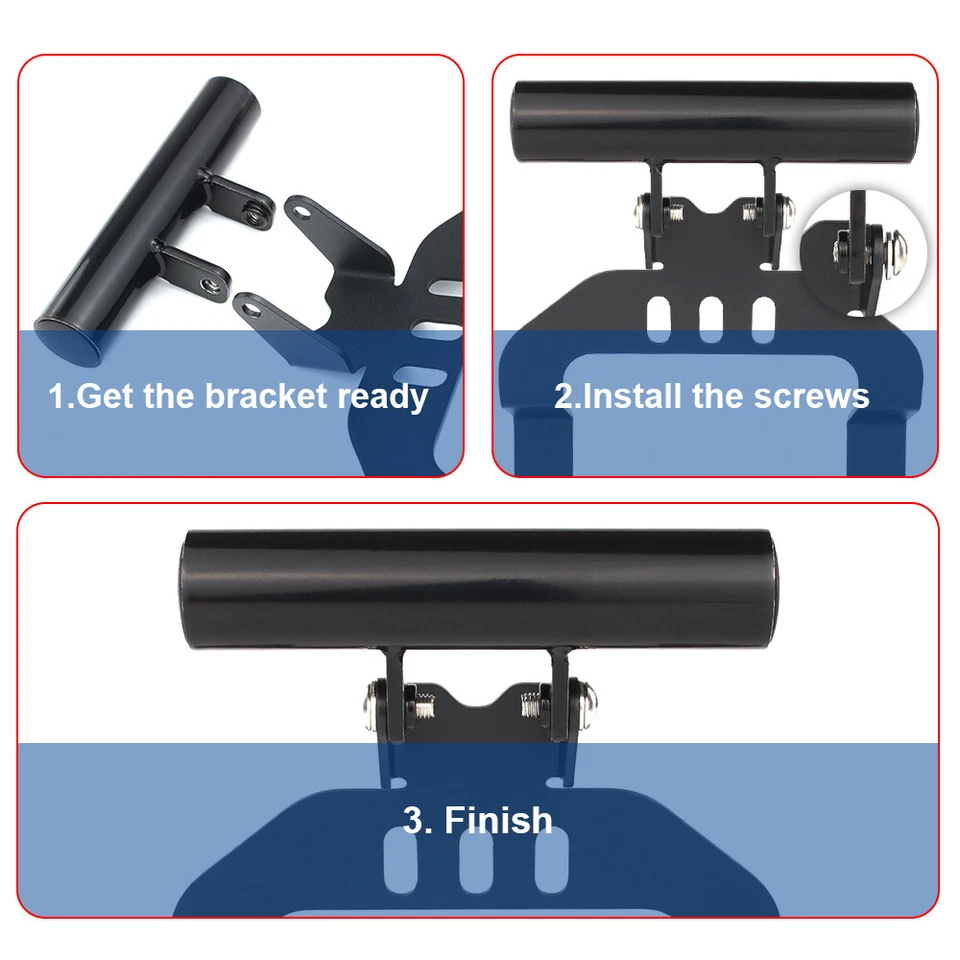 1.Get the bracket ready

2.Install the screws

3. Finish