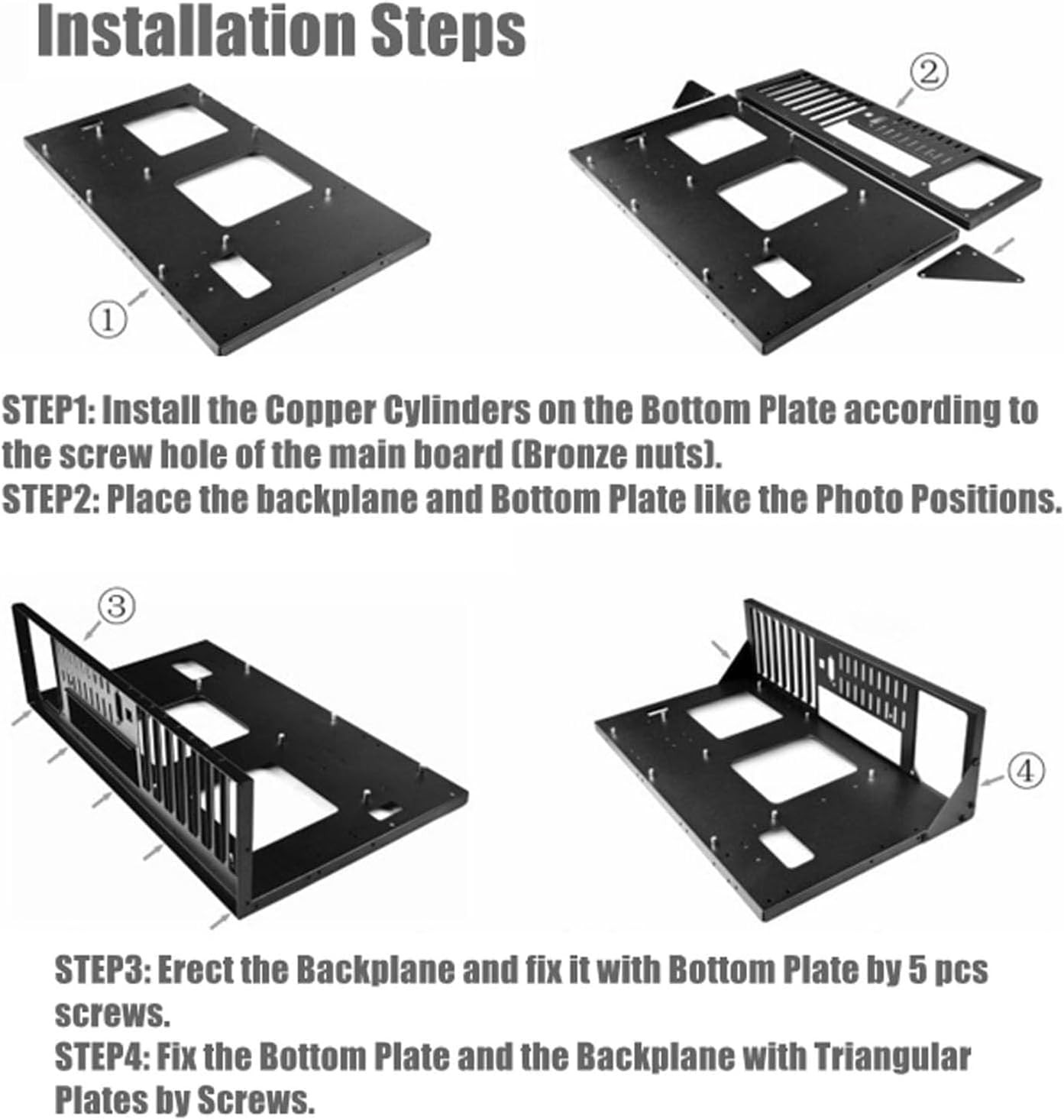 Installation Steps

①

②

STEP1: Install the Copper Cylinders on the Bottom Plate according to the screw hole of the main board (Bronze nuts).
STEP2: Place the backplane and Bottom Plate like the Photo Positions.

③

④

STEP3: Erect the Backplane and fix it with Bottom Plate by 5 pcs screws.
STEP4: Fix the Bottom Plate and the Backplane with Triangular Plates by Screws.