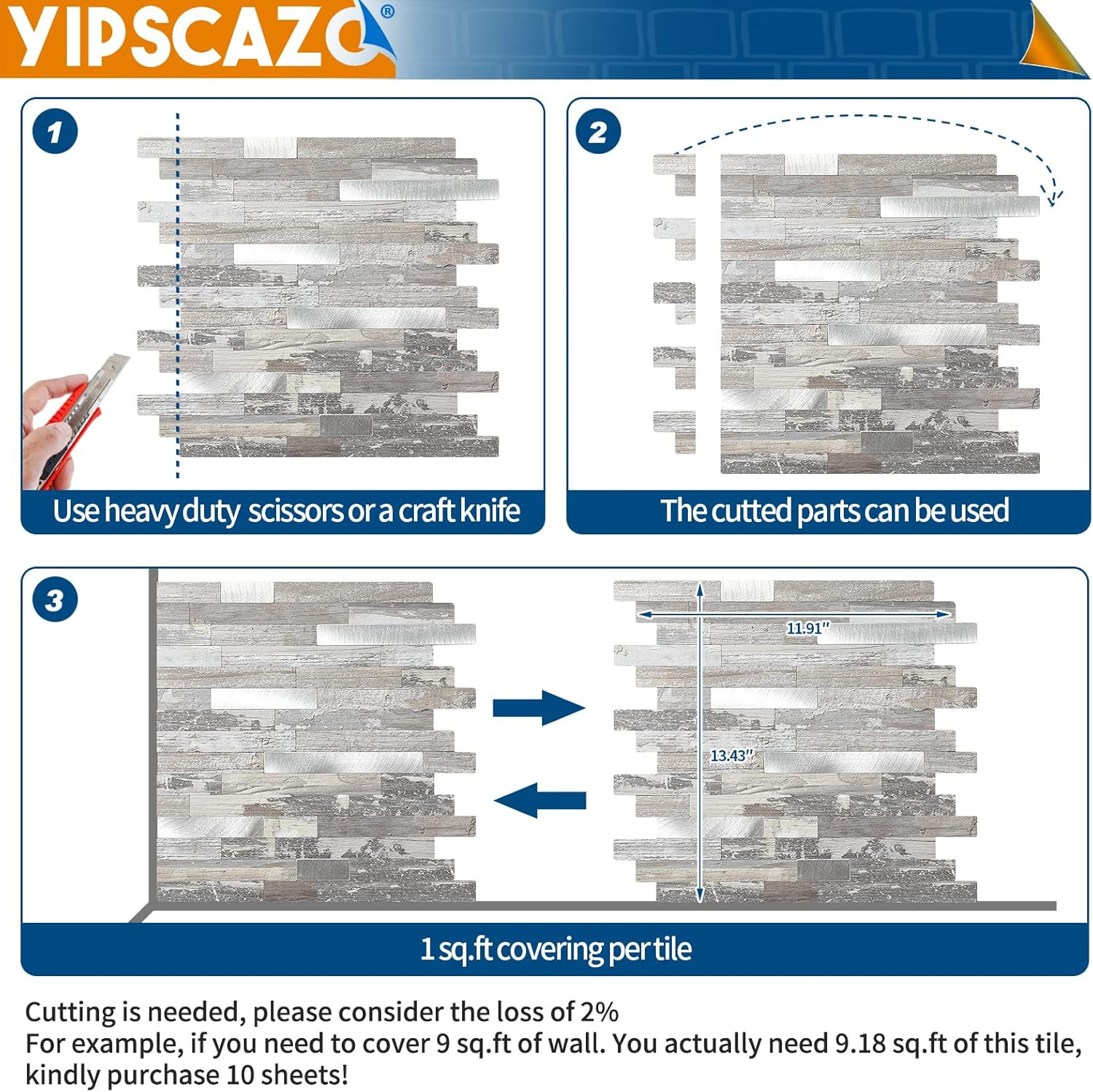 YIPSCAZO®

1

Use heavy duty scissors or a craft knife

2

The cutted parts can be used

3

11.91"

13.43"

1 sq.ft covering per tile

Cutting is needed, please consider the loss of 2%
For example, if you need to cover 9 sq.ft of wall. You actually need 9.18 sq.ft of this tile, kindly purchase 10 sheets!