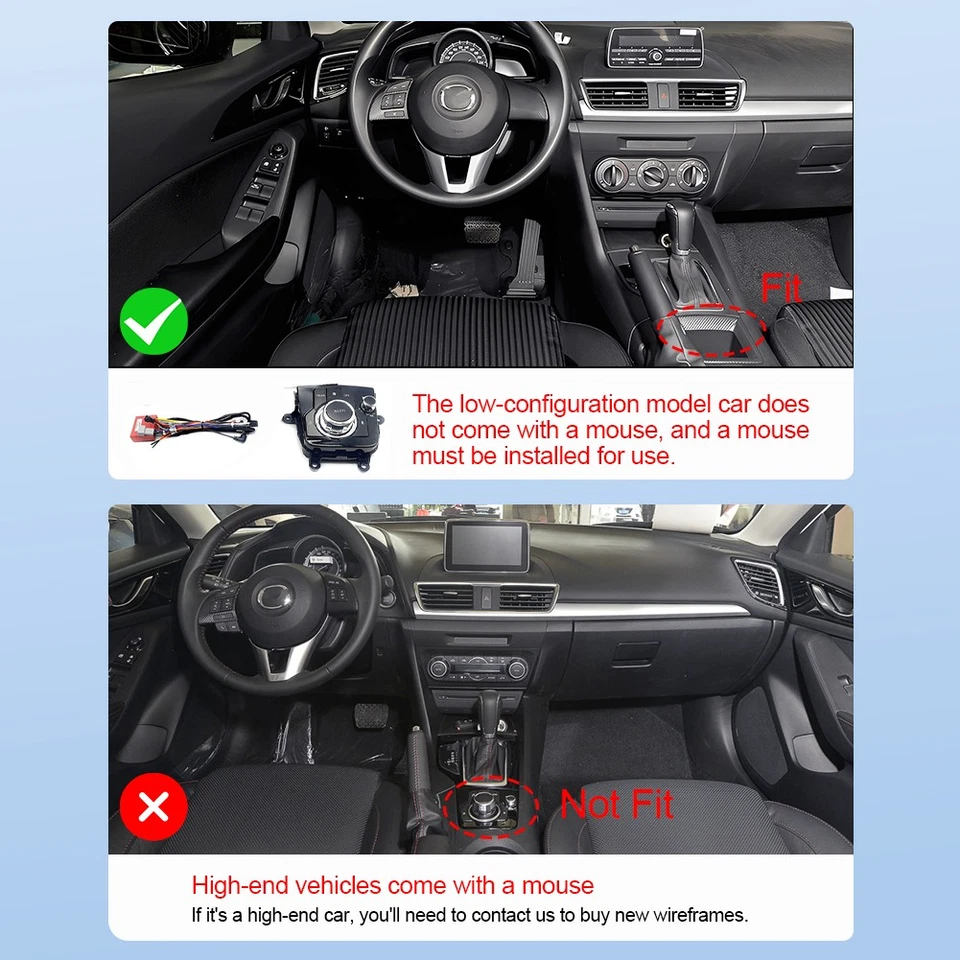 Fit

The low-configuration model car does not come with a mouse, and a mouse must be installed for use.

Not Fit

High-end vehicles come with a mouse

If it's a high-end car, you'll need to contact us to buy new wireframes.