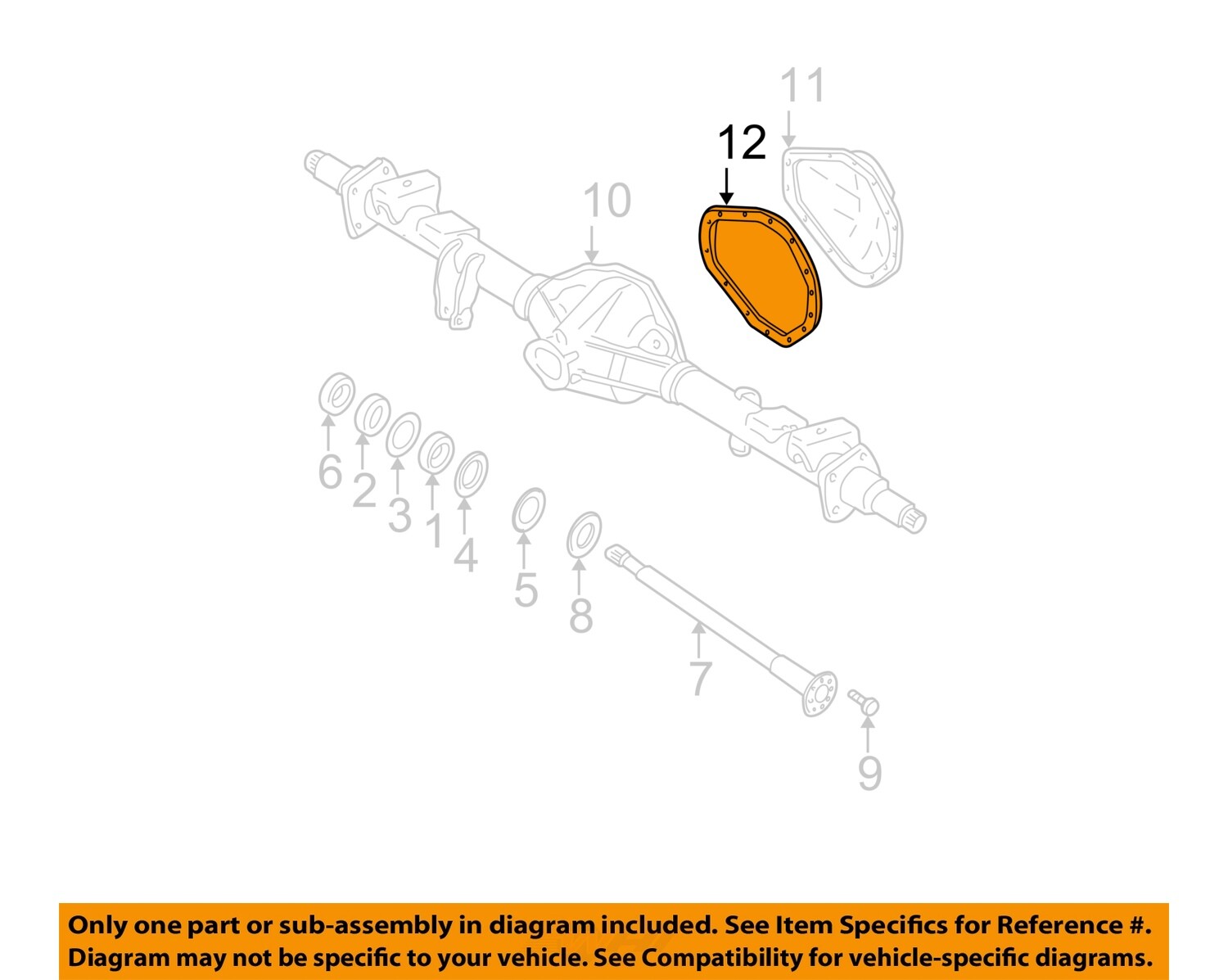 11

12

10

6

2

3

1

4

5

8

7

9

Only one part or sub-assembly in diagram included. See Item Specifics for Reference #. Diagram may not be specific to your vehicle. See Compatibility for vehicle-specific diagrams.