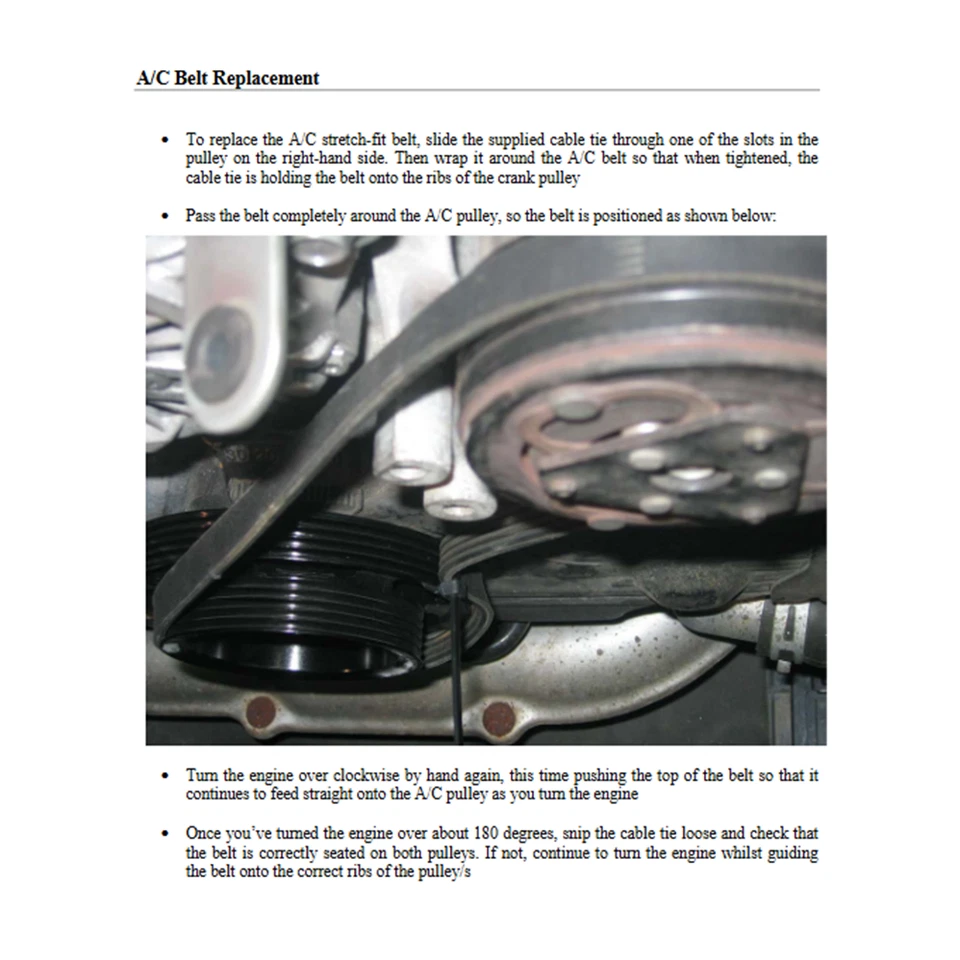 A/C Belt Replacement

• To replace the A/C stretch-fit belt, slide the supplied cable tie through one of the slots in the pulley on the right-hand side. Then wrap it around the A/C belt so that when tightened, the cable tie is holding the belt onto the ribs of the crank pulley

• Pass the belt completely around the A/C pulley, so the belt is positioned as shown below:

• Turn the engine over clockwise by hand again, this time pushing the top of the belt so that it continues to feed straight onto the A/C pulley as you turn the engine

• Once you've turned the engine over about 180 degrees, snip the cable tie loose and check that the belt is correctly seated on both pulleys. If not, continue to turn the engine whilst guiding the belt onto the correct ribs of the pulley/s