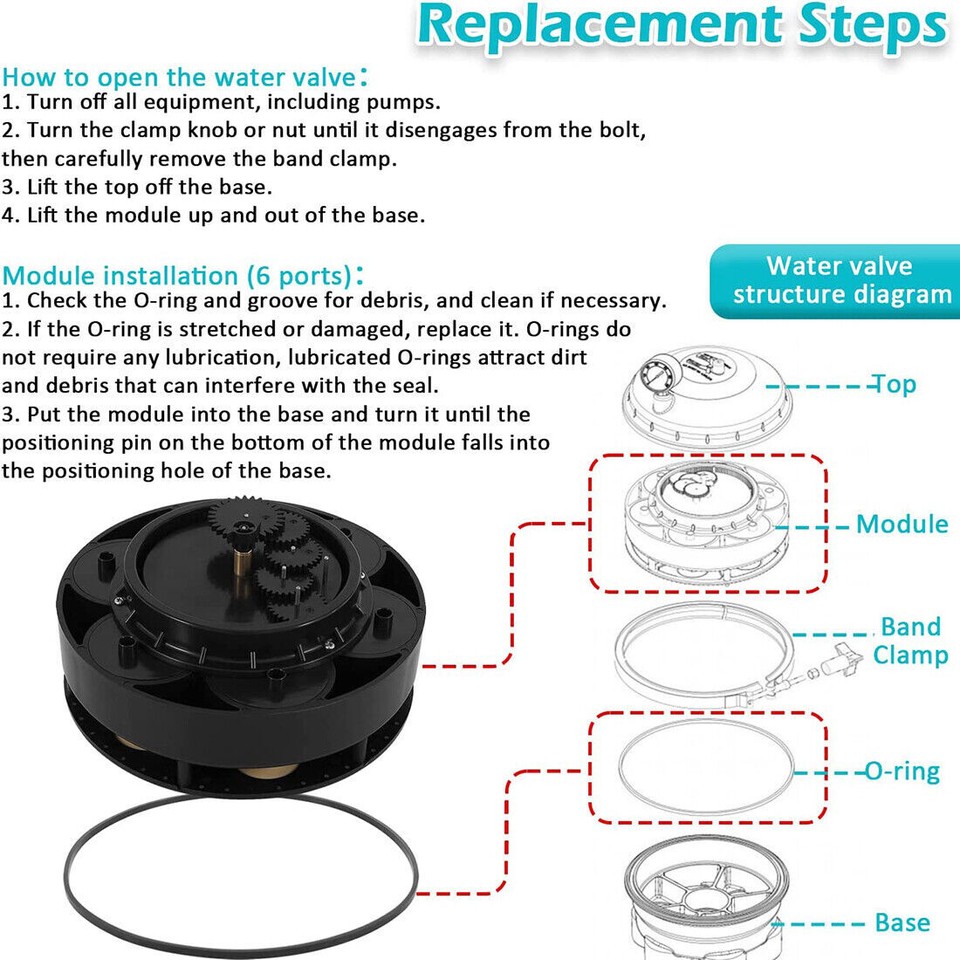 Replacement Steps

How to open the water valve:
1. Turn off all equipment, including pumps.
2. Turn the clamp knob or nut until it disengages from the bolt, then carefully remove the band clamp.
3. Lift the top off the base.
4. Lift the module up and out of the base.

Module installation (6 ports):
1. Check the O-ring and groove for debris, and clean if necessary.
2. If the O-ring is stretched or damaged, replace it. O-rings do not require any lubrication, lubricated O-rings attract dirt and debris that can interfere with the seal.
3. Put the module into the base and turn it until the positioning pin on the bottom of the module falls into the positioning hole of the base.

Water valve structure diagram

Top

Module

Band Clamp

O-ring

Base