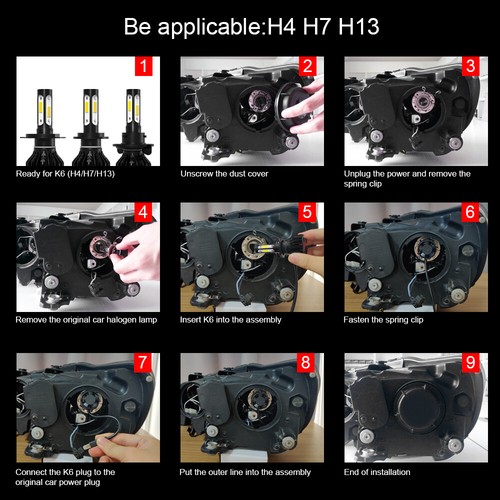 Be applicable:H4 H7 H13

1
Ready for K6 (H4/H7/H13)

2
Unscrew the dust cover

3
Unplug the power and remove the spring clip

4
Remove the original car halogen lamp

5
Insert K6 into the assembly

6
Fasten the spring clip

7
Connect the K6 plug to the original car power plug

8
Put the outer line into the assembly

9
End of installation