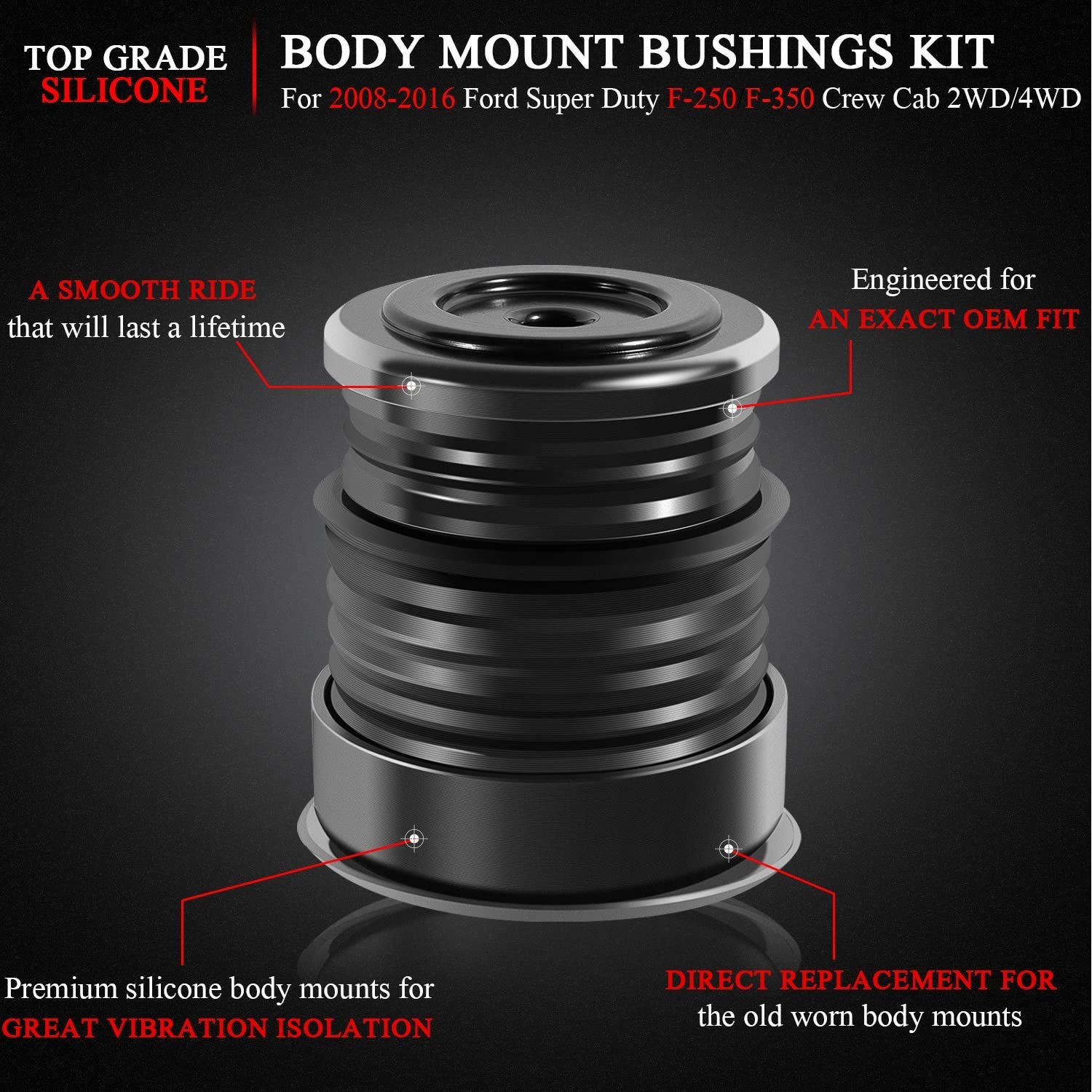 TOP GRADE
SILICONE

BODY MOUNT BUSHINGS KIT
For 2008-2016 Ford Super Duty F-250 F-350 Crew Cab 2WD/4WD

A SMOOTH RIDE
that will last a lifetime

Engineered for
AN EXACT OEM FIT

Premium silicone body mounts for
GREAT VIBRATION ISOLATION

DIRECT REPLACEMENT FOR
the old worn body mounts