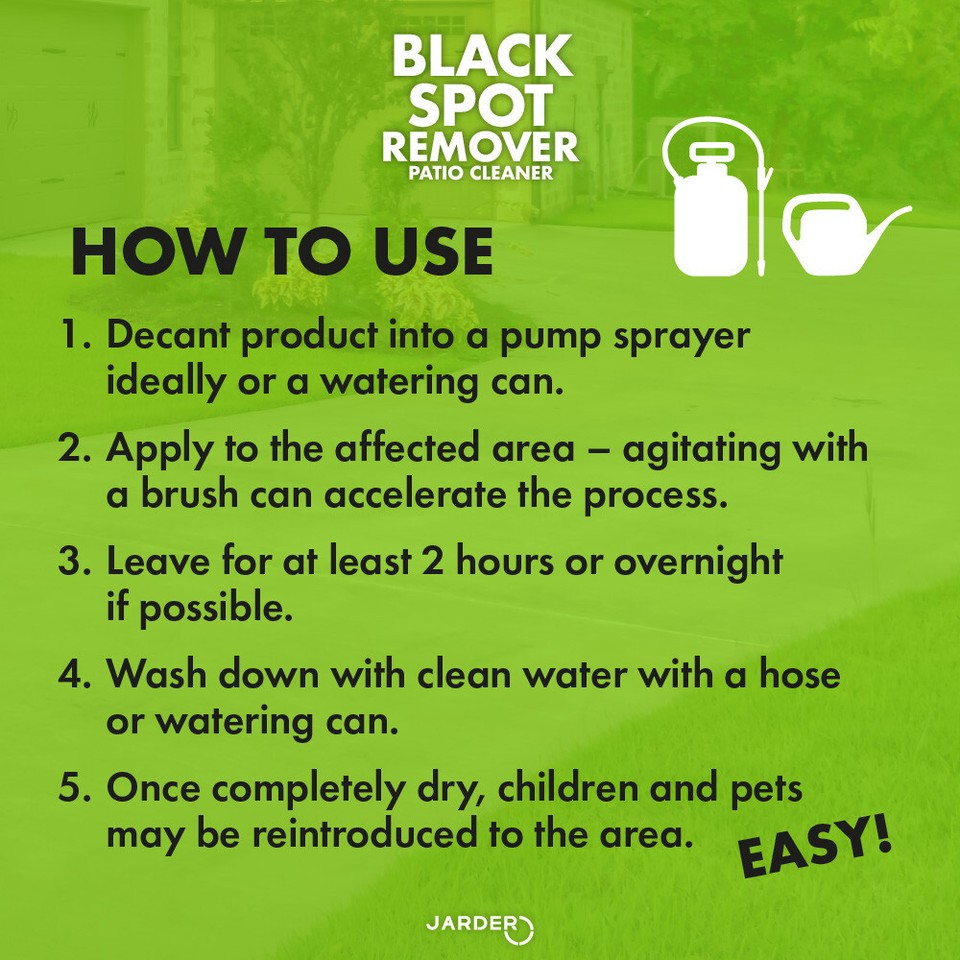 BLACK SPOT REMOVER
PATIO CLEANER

HOW TO USE

1. Decant product into a pump sprayer ideally or a watering can.

2. Apply to the affected area – agitating with a brush can accelerate the process.

3. Leave for at least 2 hours or overnight if possible.

4. Wash down with clean water with a hose or watering can.

5. Once completely dry, children and pets may be reintroduced to the area.

EASY!

JARDER