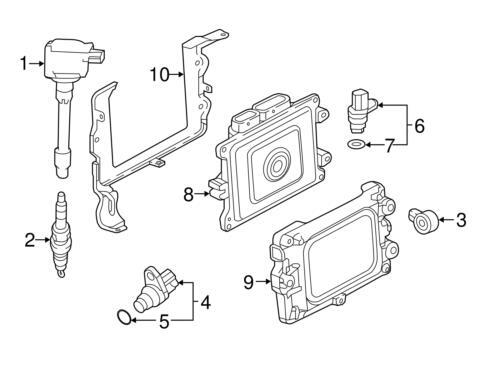 1
10
6
7
8
3
2
9
4
5