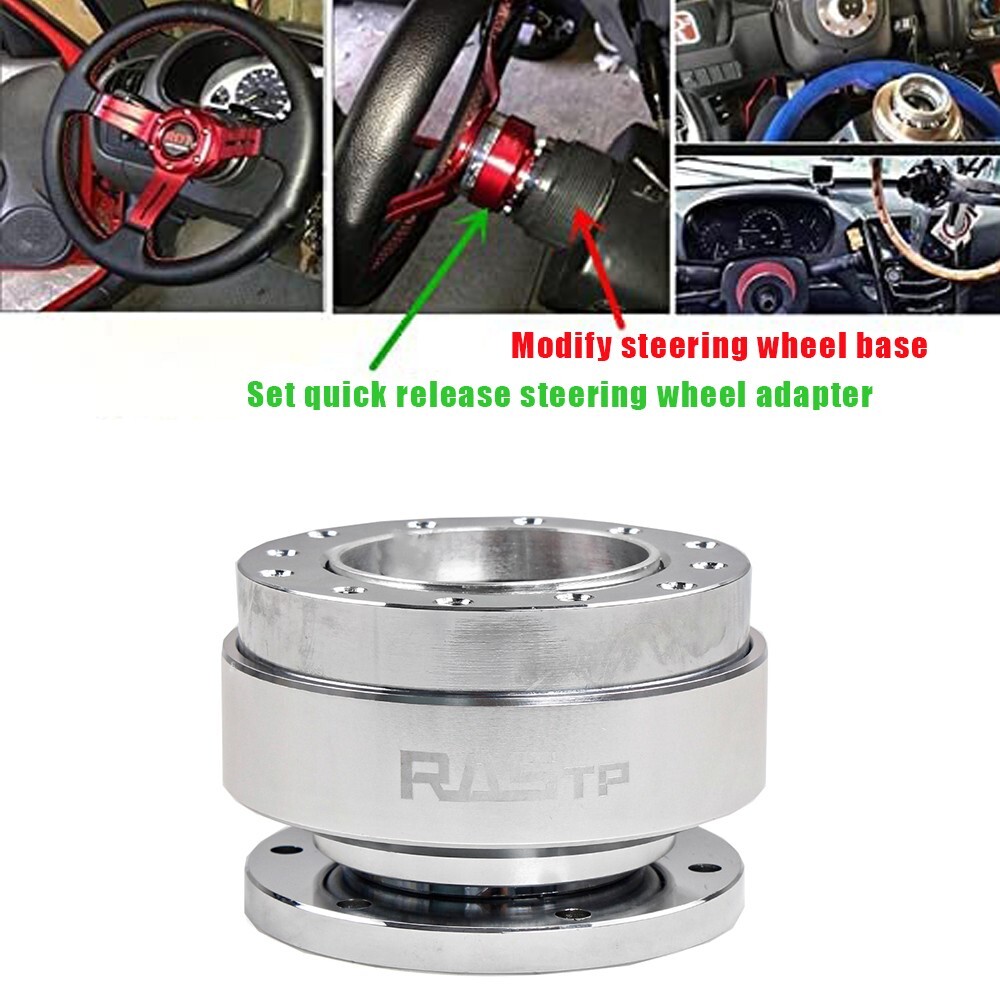 Modify steering wheel base

Set quick release steering wheel adapter

RASTP