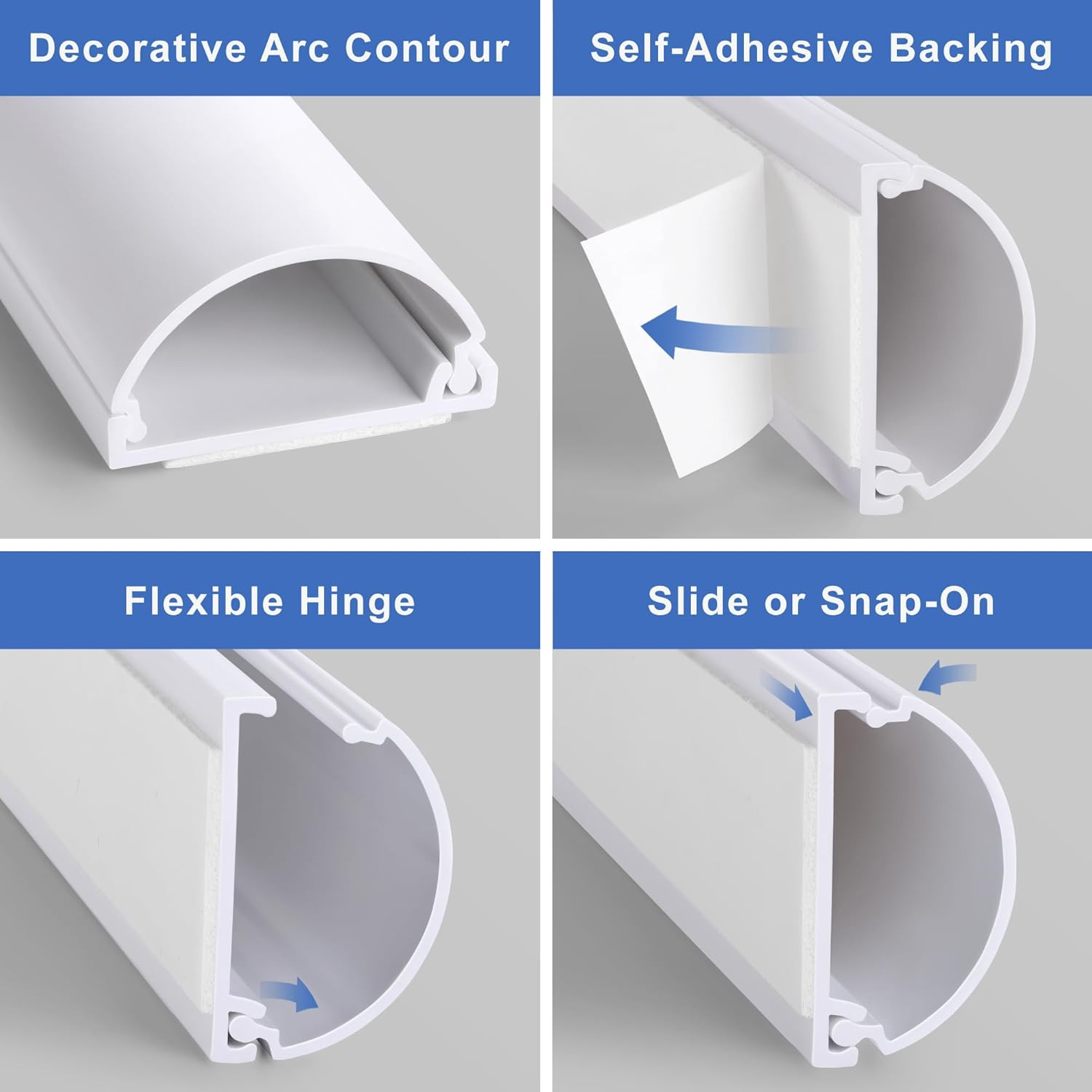 Decorative Arc Contour

Self-Adhesive Backing

Flexible Hinge

Slide or Snap-On