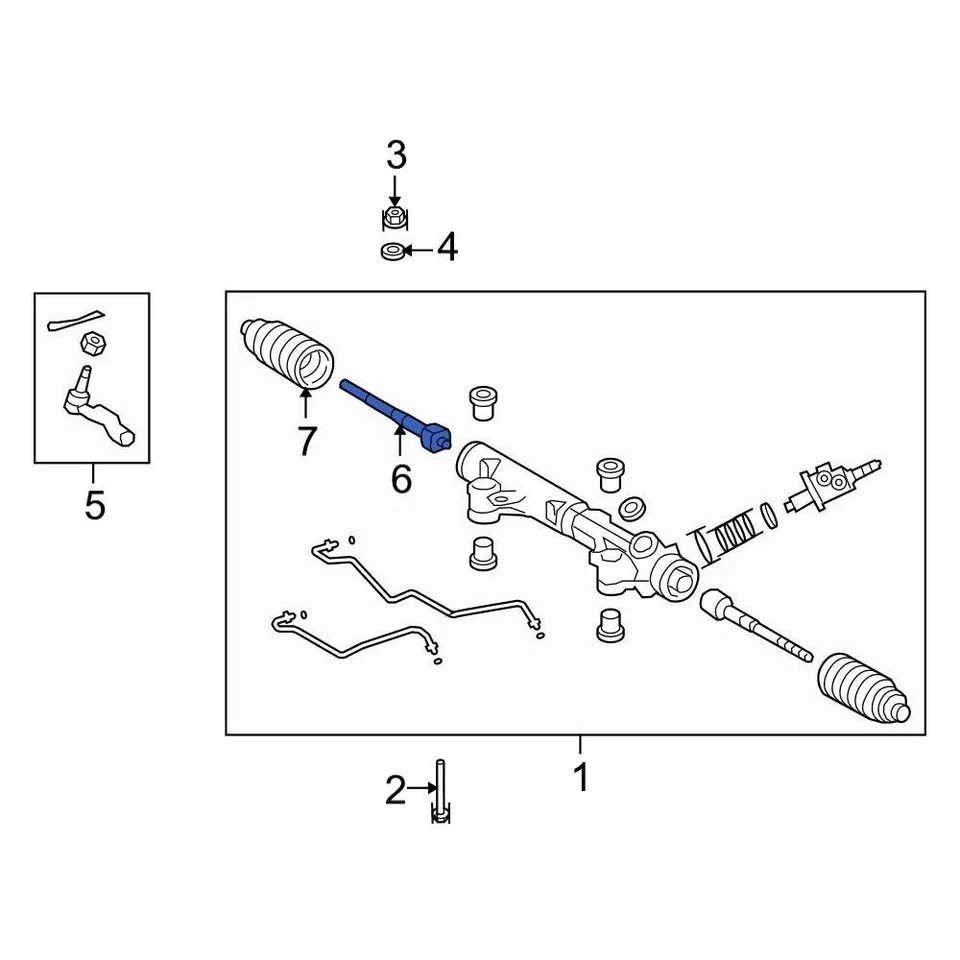 3
4
5
7
6
2
1