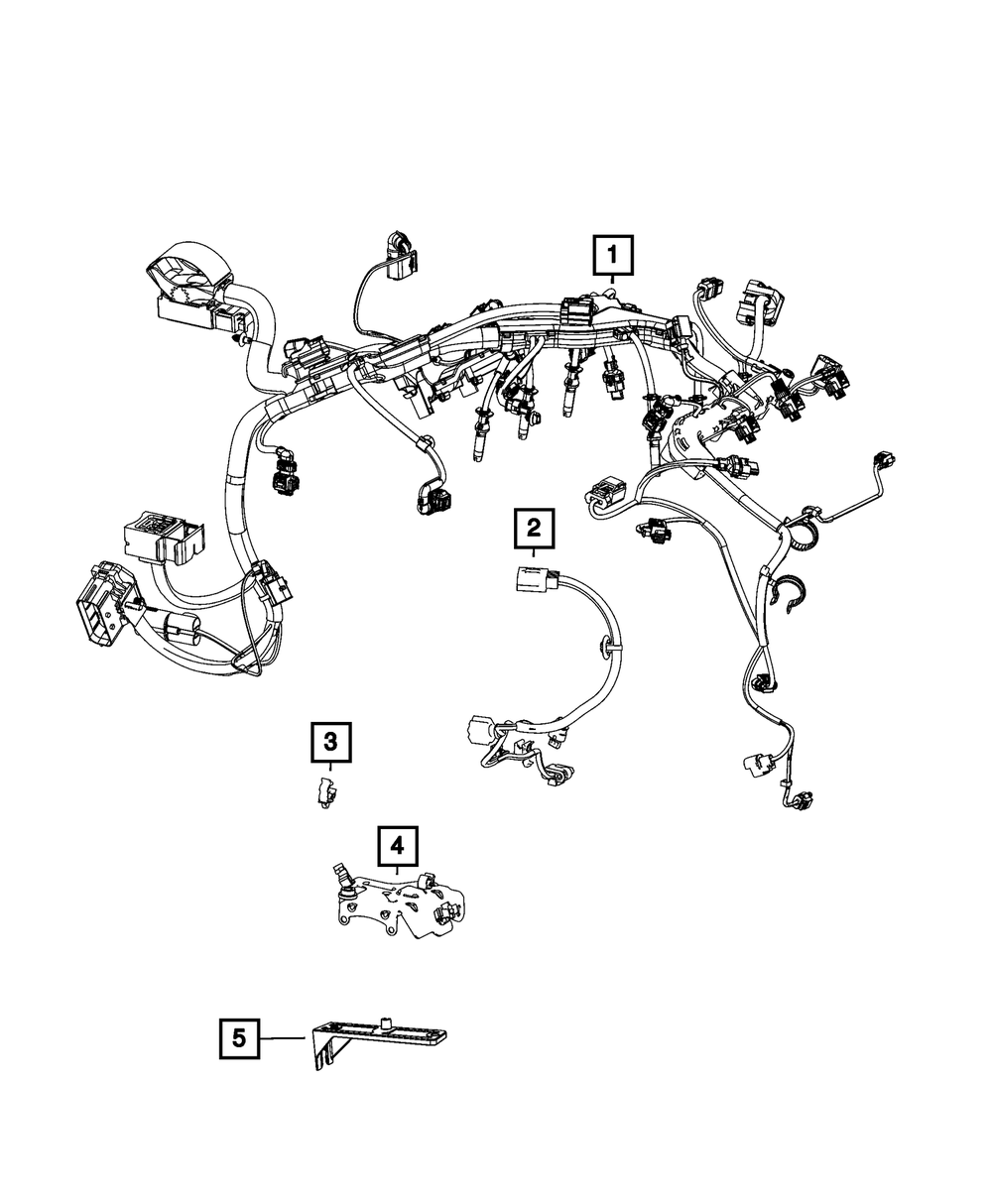 1
2
3
4
5