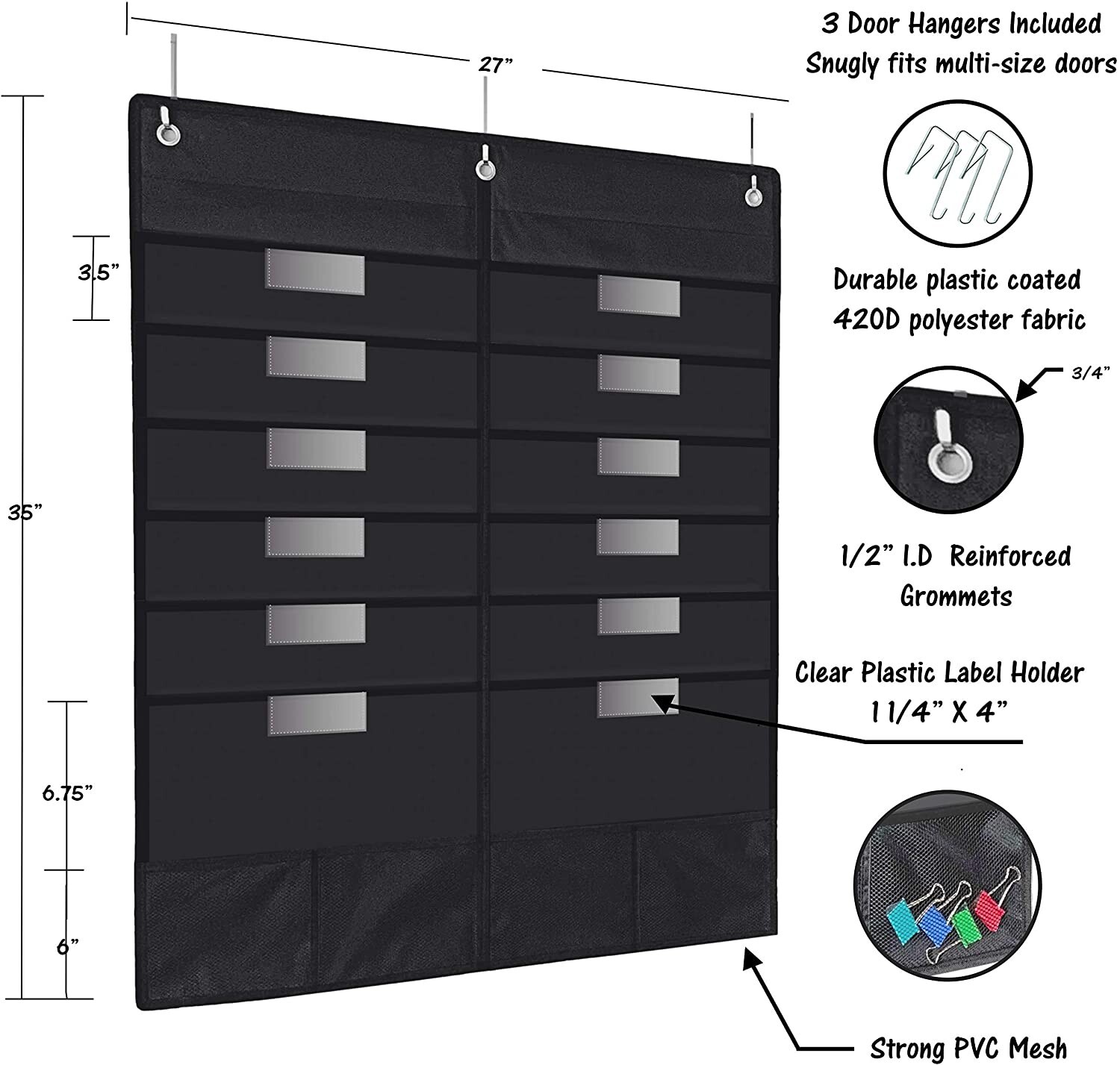 27”

3 Door Hangers Included
Snugly fits multi-size doors

3.5”

Durable plastic coated
420D polyester fabric

3/4”

35”

1/2” I.D Reinforced
Grommets

Clear Plastic Label Holder
1 1/4” X 4”

6.75”

6”

Strong PVC Mesh