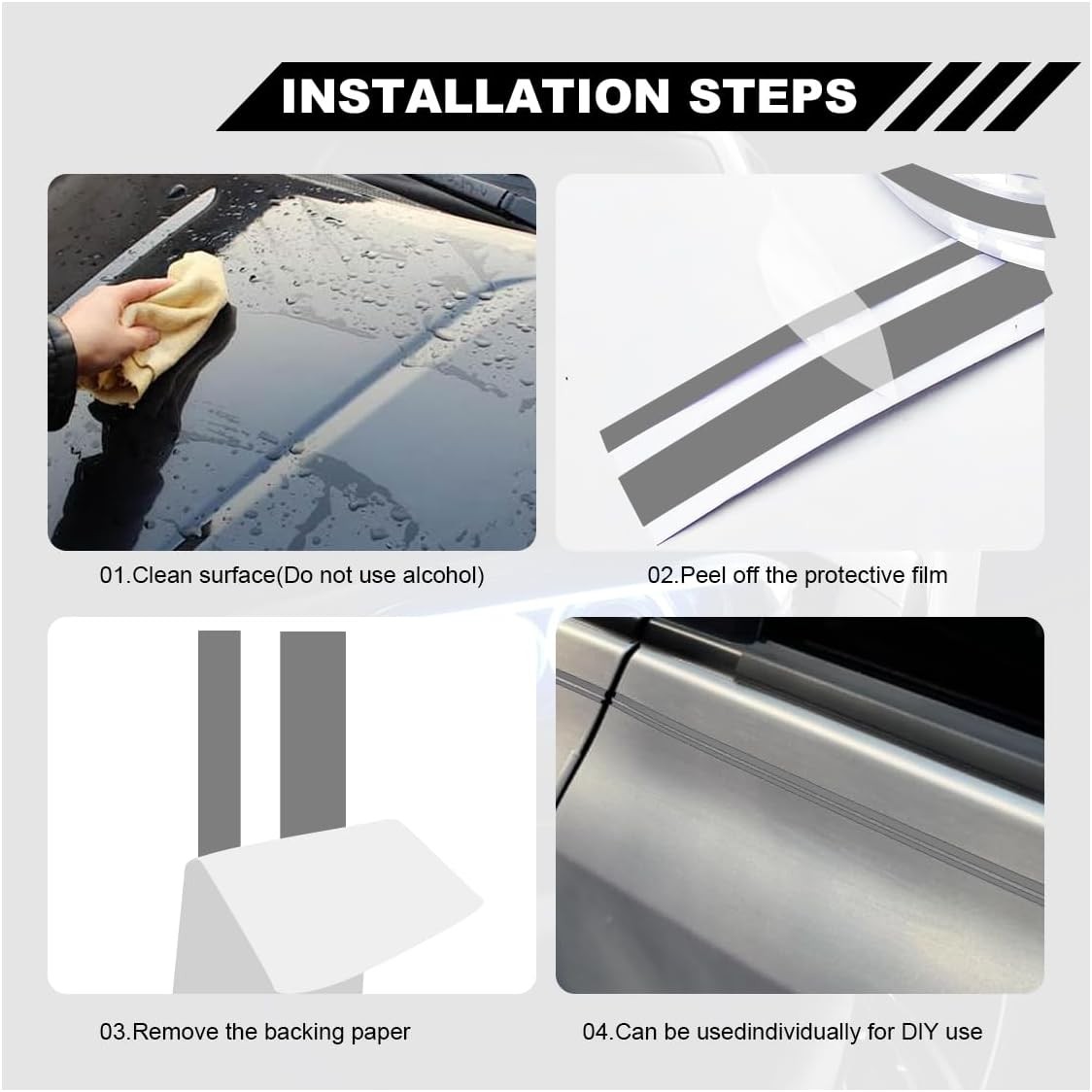 INSTALLATION STEPS

01.Clean surface(Do not use alcohol)

02.Peel off the protective film

03.Remove the backing paper

04.Can be usedindividually for DIY use