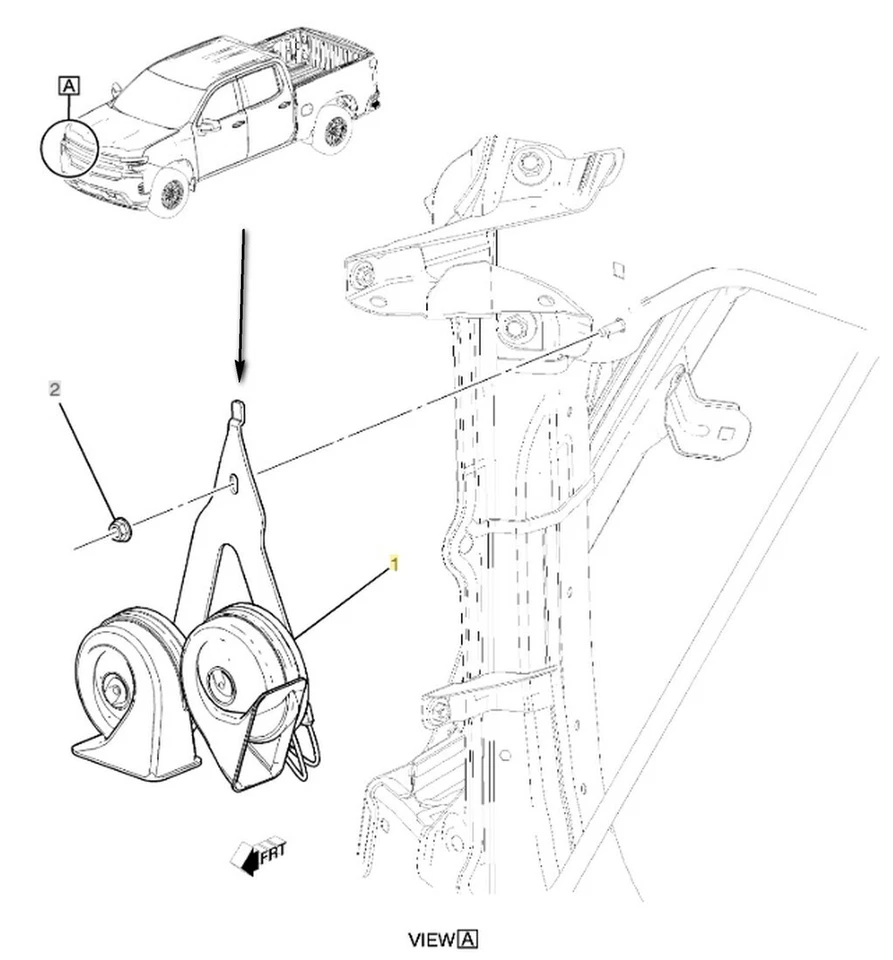 A

2

1

FRT

VIEW A