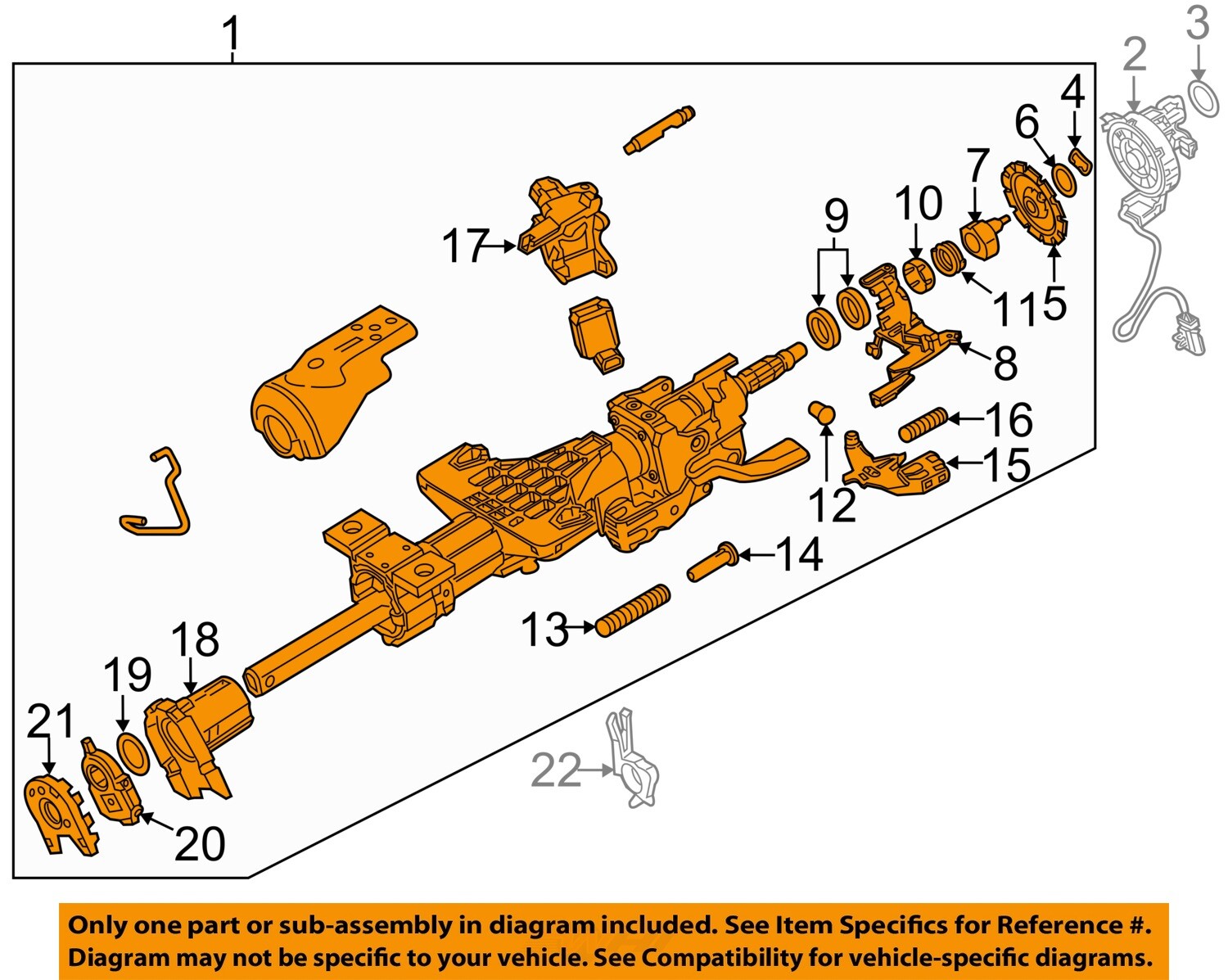 1
2
3
4
6
7
10
9
17
11
5
8
16
15
12
14
13
18
19
21
20
22

Only one part or sub-assembly in diagram included. See Item Specifics for Reference #. Diagram may not be specific to your vehicle. See Compatibility for vehicle-specific diagrams.