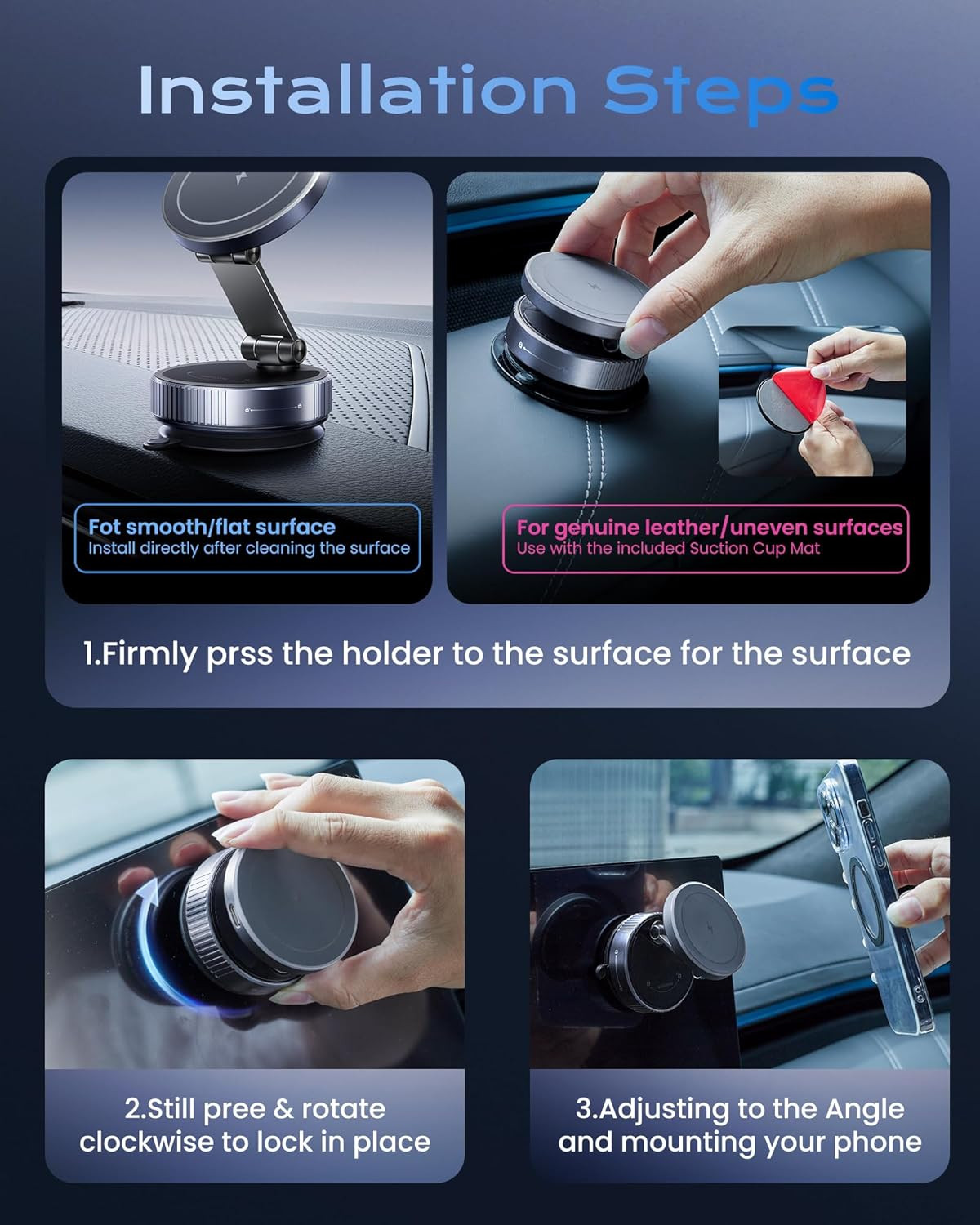 Installation Steps

Fot smooth/flat surface
Install directly after cleaning the surface

For genuine leather/uneven surfaces
Use with the included Suction Cup Mat

1.Firmly prss the holder to the surface for the surface

2.Still pree & rotate clockwise to lock in place

3.Adjusting to the Angle and mounting your phone