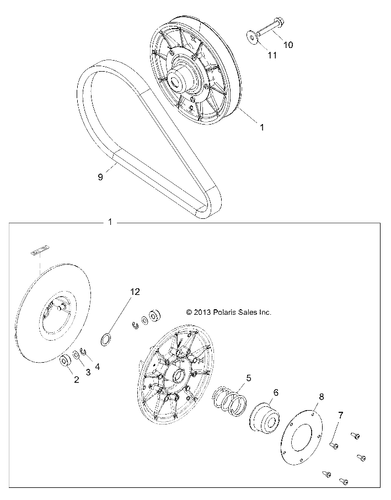 10
11
1
9
1
12
© 2013 Polaris Sales Inc.
2
3
4
5
6
8
7