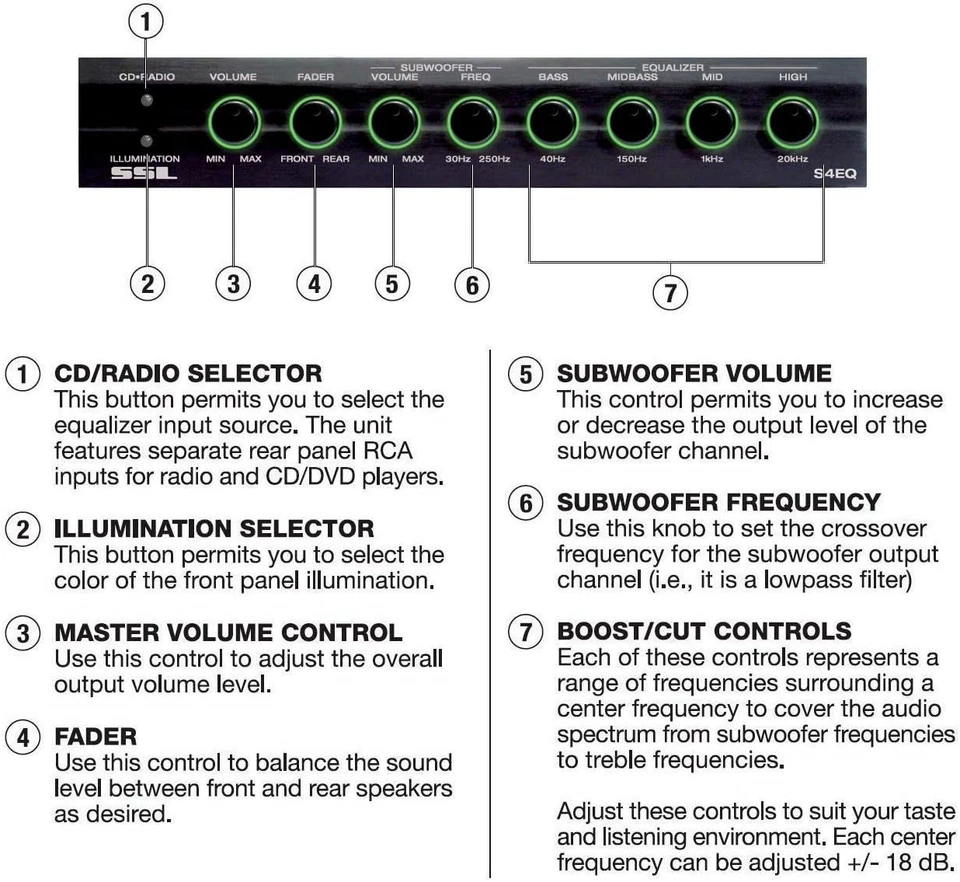 1

CD•RADIO

VOLUME

FADER

SUBWOOFER
VOLUME FREQ

EQUALIZER
BASS MIDBASS MID HIGH

ILLUMINATION
SSL

MIN MAX

FRONT REAR

MIN MAX

30Hz 250Hz

40Hz

150Hz

1kHz

20kHz

S4EQ

2 3 4 5 6

7

1 CD/RADIO SELECTOR
This button permits you to select the equalizer input source. The unit features separate rear panel RCA inputs for radio and CD/DVD players.

2 ILLUMINATION SELECTOR
This button permits you to select the color of the front panel illumination.

3 MASTER VOLUME CONTROL
Use this control to adjust the overall output volume level.

4 FADER
Use this control to balance the sound level between front and rear speakers as desired.

5 SUBWOOFER VOLUME
This control permits you to increase or decrease the output level of the subwoofer channel.

6 SUBWOOFER FREQUENCY
Use this knob to set the crossover frequency for the subwoofer output channel (i.e., it is a lowpass filter)

7 BOOST/CUT CONTROLS
Each of these controls represents a range of frequencies surrounding a center frequency to cover the audio spectrum from subwoofer frequencies to treble frequencies.

Adjust these controls to suit your taste and listening environment. Each center frequency can be adjusted +/- 18 dB.