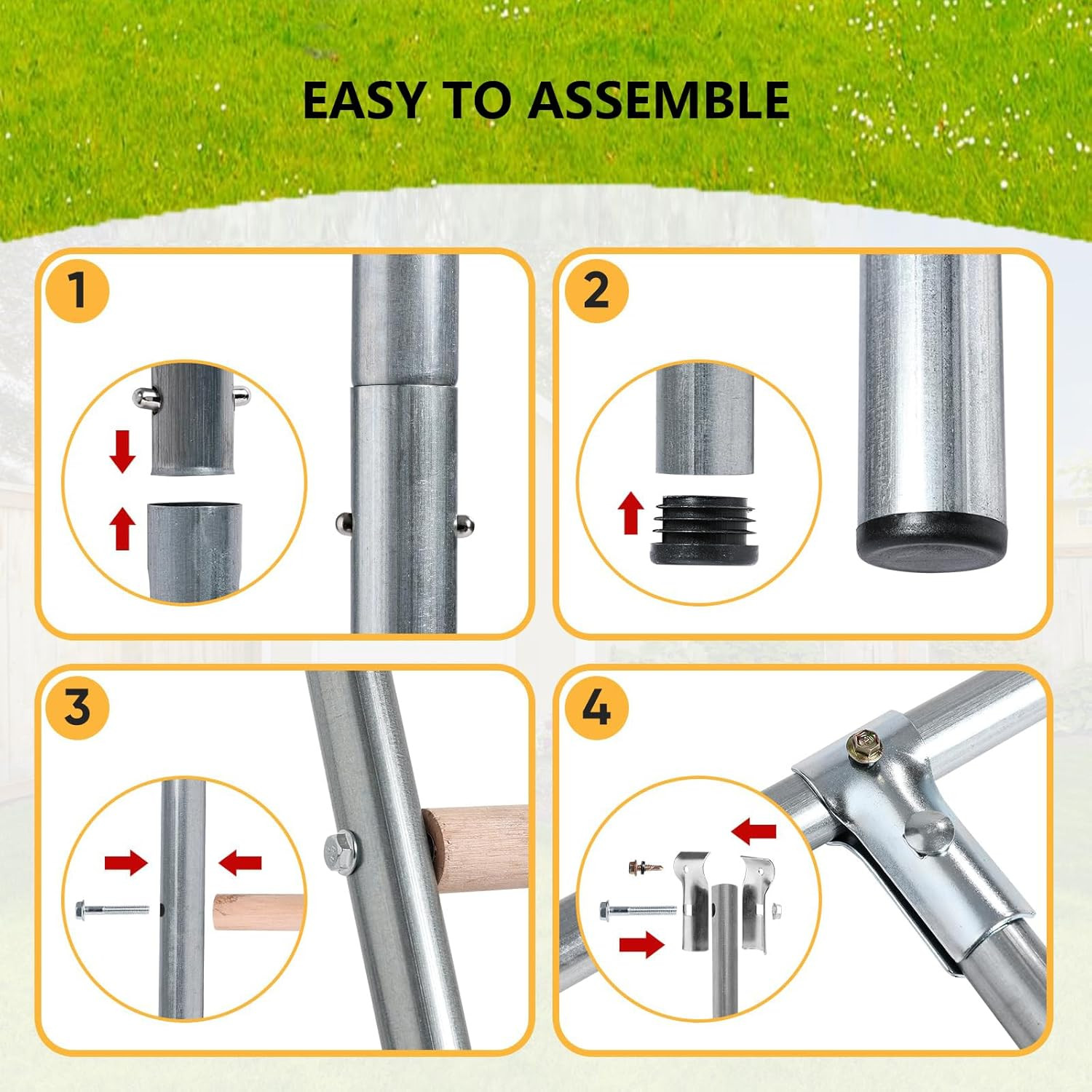 EASY TO ASSEMBLE

1

2

3

4