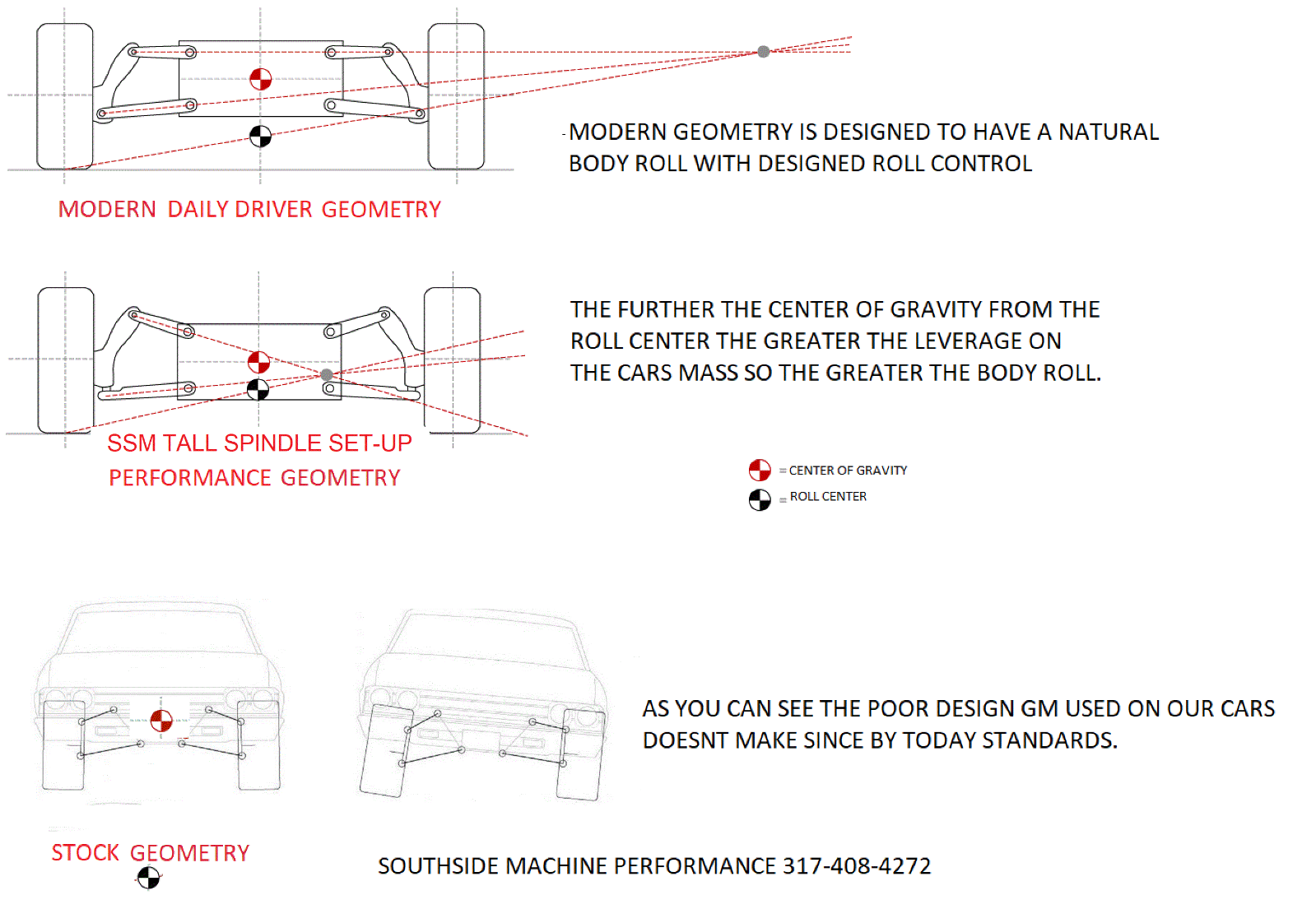 MODERN GEOMETRY IS DESIGNED TO HAVE A NATURAL BODY ROLL WITH DESIGNED ROLL CONTROL

MODERN DAILY DRIVER GEOMETRY

THE FURTHER THE CENTER OF GRAVITY FROM THE ROLL CENTER THE GREATER THE LEVERAGE ON THE CARS MASS SO THE GREATER THE BODY ROLL.

SSM TALL SPINDLE SET-UP
PERFORMANCE GEOMETRY

= CENTER OF GRAVITY
= ROLL CENTER

AS YOU CAN SEE THE POOR DESIGN GM USED ON OUR CARS DOESNT MAKE SINCE BY TODAY STANDARDS.

STOCK GEOMETRY

SOUTHSIDE MACHINE PERFORMANCE 317-408-4272